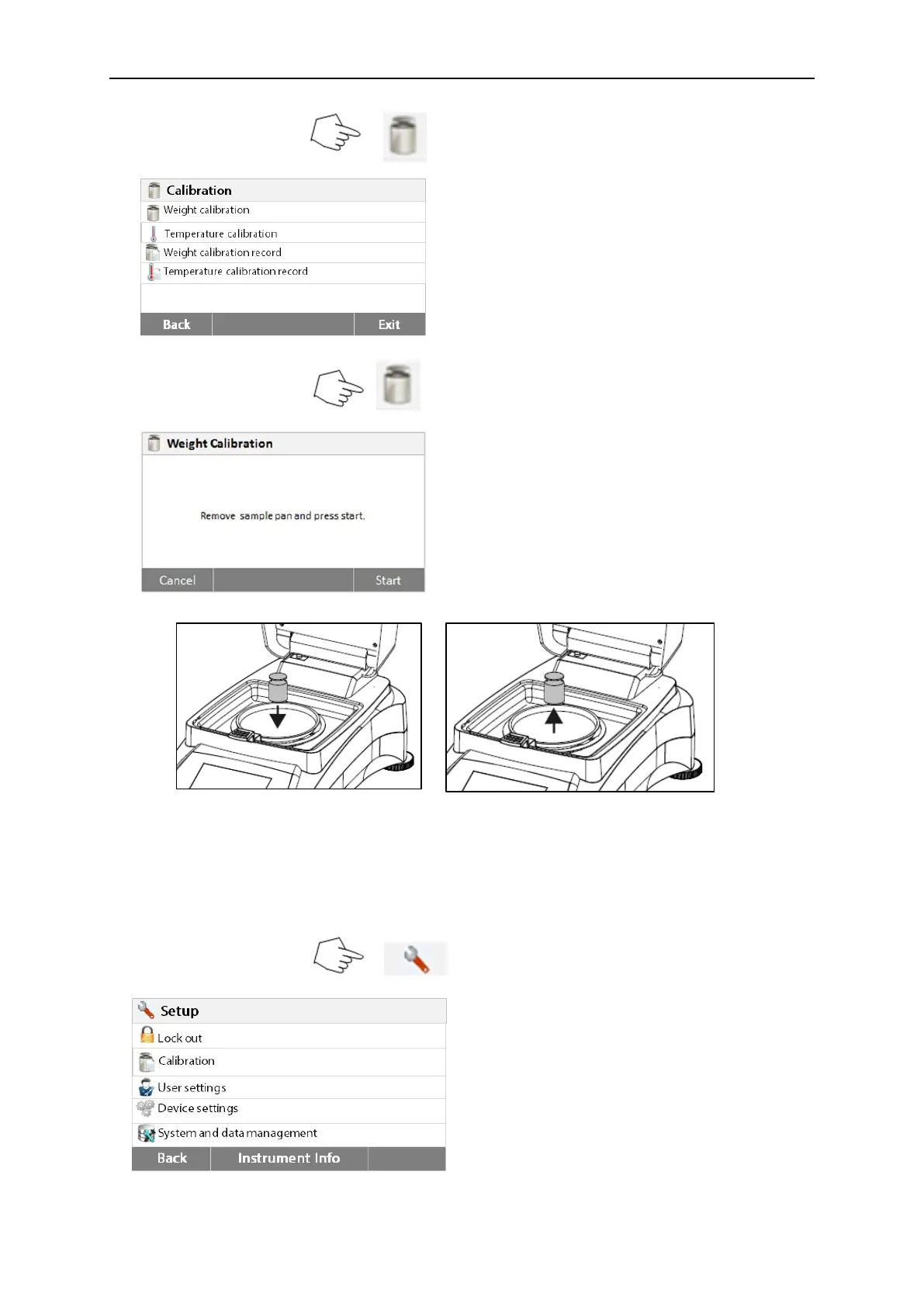 Calibration
Weight calibration
Temperature calibration
Weight calibration record
Temperature calibration record
Back
Exit

Weight Calibration
Remove sample pan and press start.
Cancel
Start

Setup
Lock out
Calibration
User settings
Device settings
System and data management
Back
Instrument Info