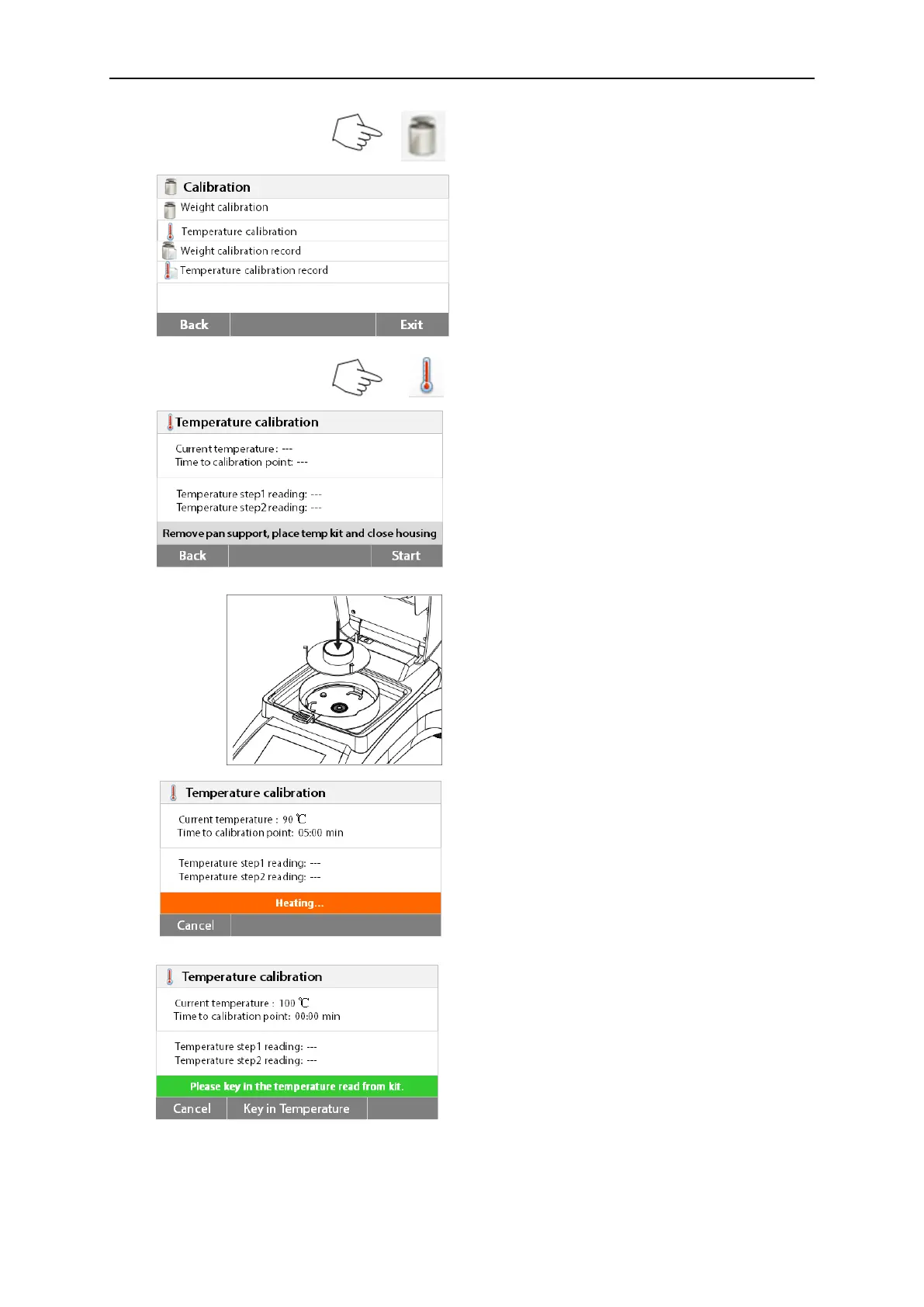 Calibration
Weight calibration
Temperature calibration
Weight calibration record
Temperature calibration record

Back Exit

Temperature calibration
Current temperature : ---
Time to calibration point: ---

Temperature step1 reading: ---
Temperature step2 reading: ---

Remove pan support, place temp kit and close housing

Back Start

Temperature calibration
Current temperature : 90 ℃
Time to calibration point: 05:00 min

Temperature step1 reading: ---
Temperature step2 reading: ---

Heating...

Cancel

Temperature calibration
Current temperature : 100 ℃
Time to calibration point: 00:00 min

Temperature step1 reading: ---
Temperature step2 reading: ---

Please key in the temperature read from kit.

Cancel Key in Temperature