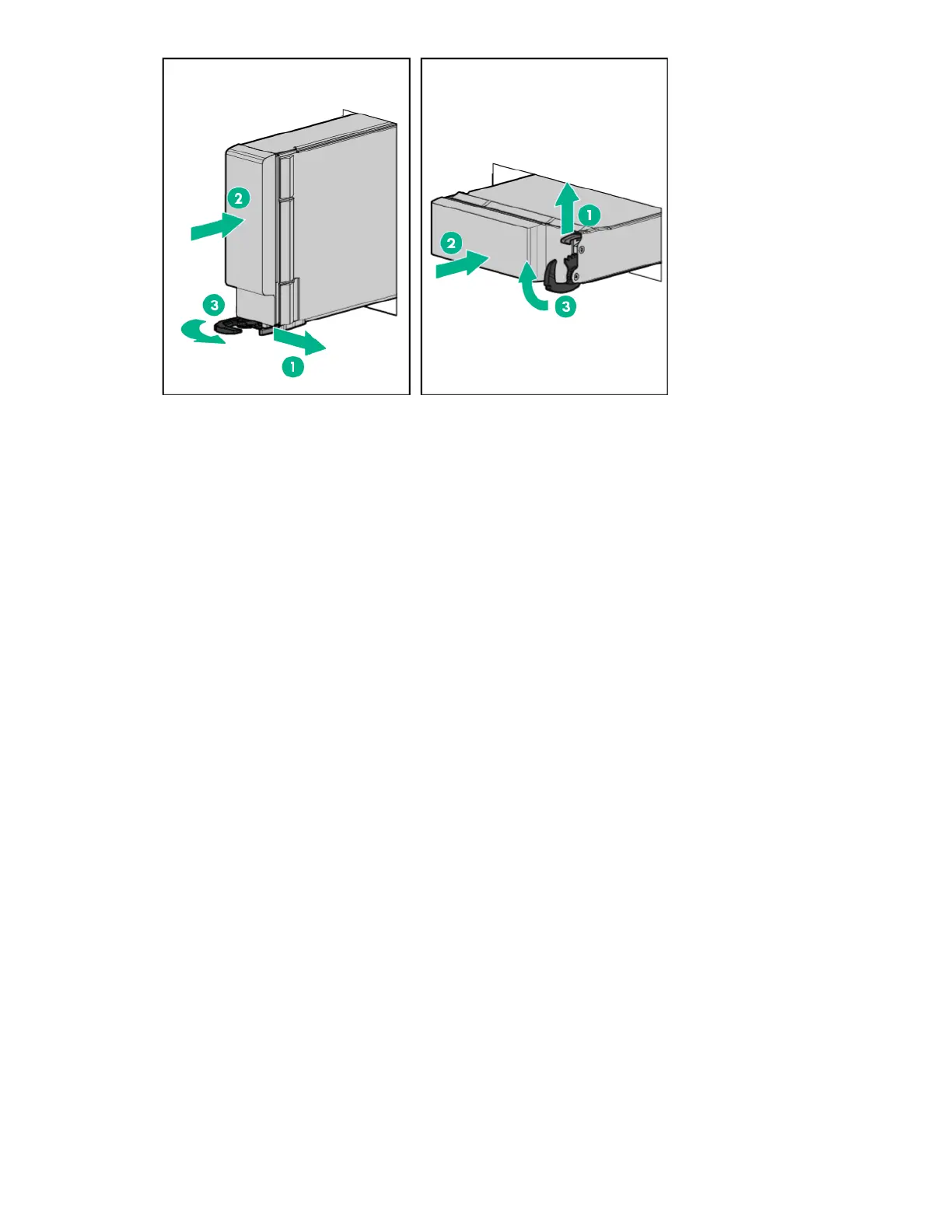 2
3
1
1
2
3