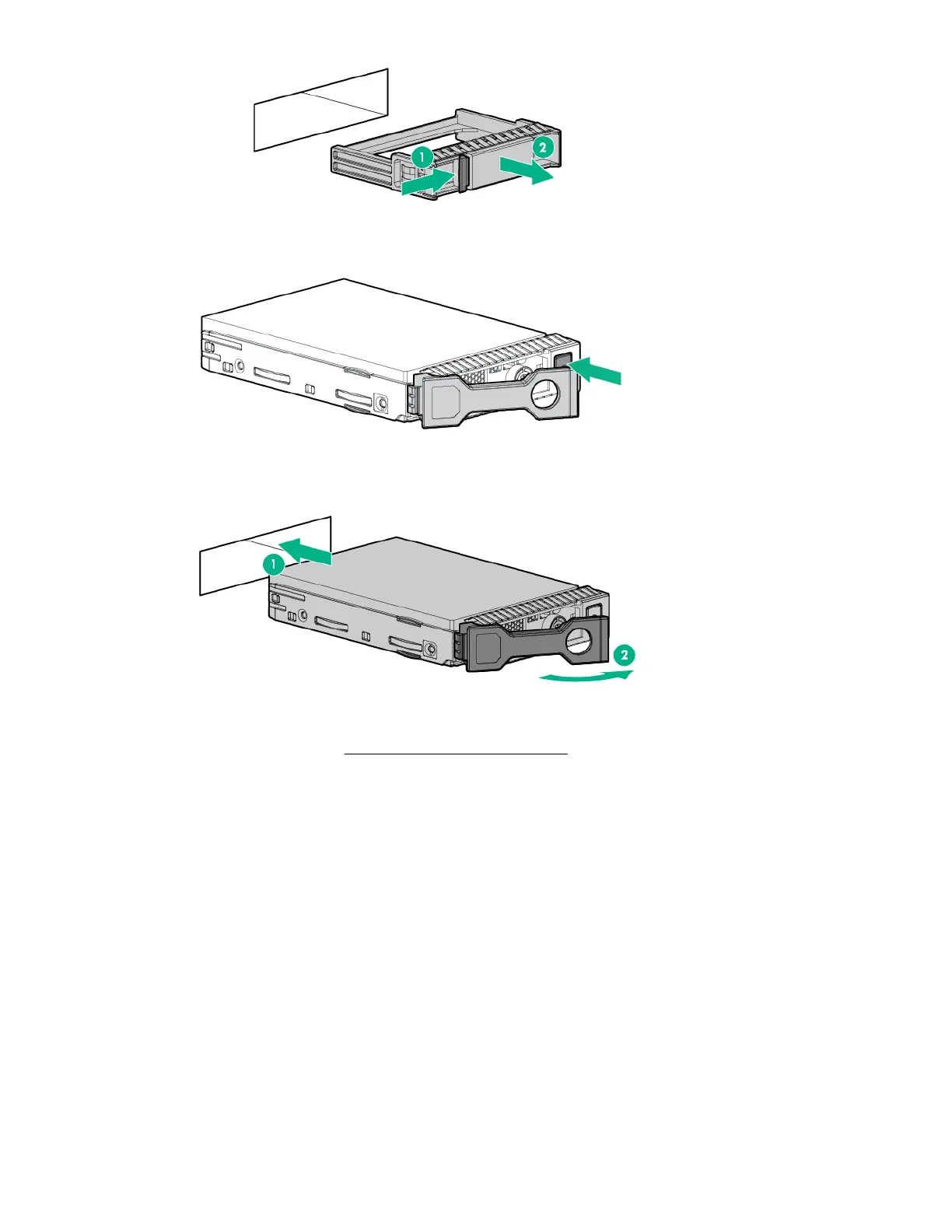 1
2

1
2