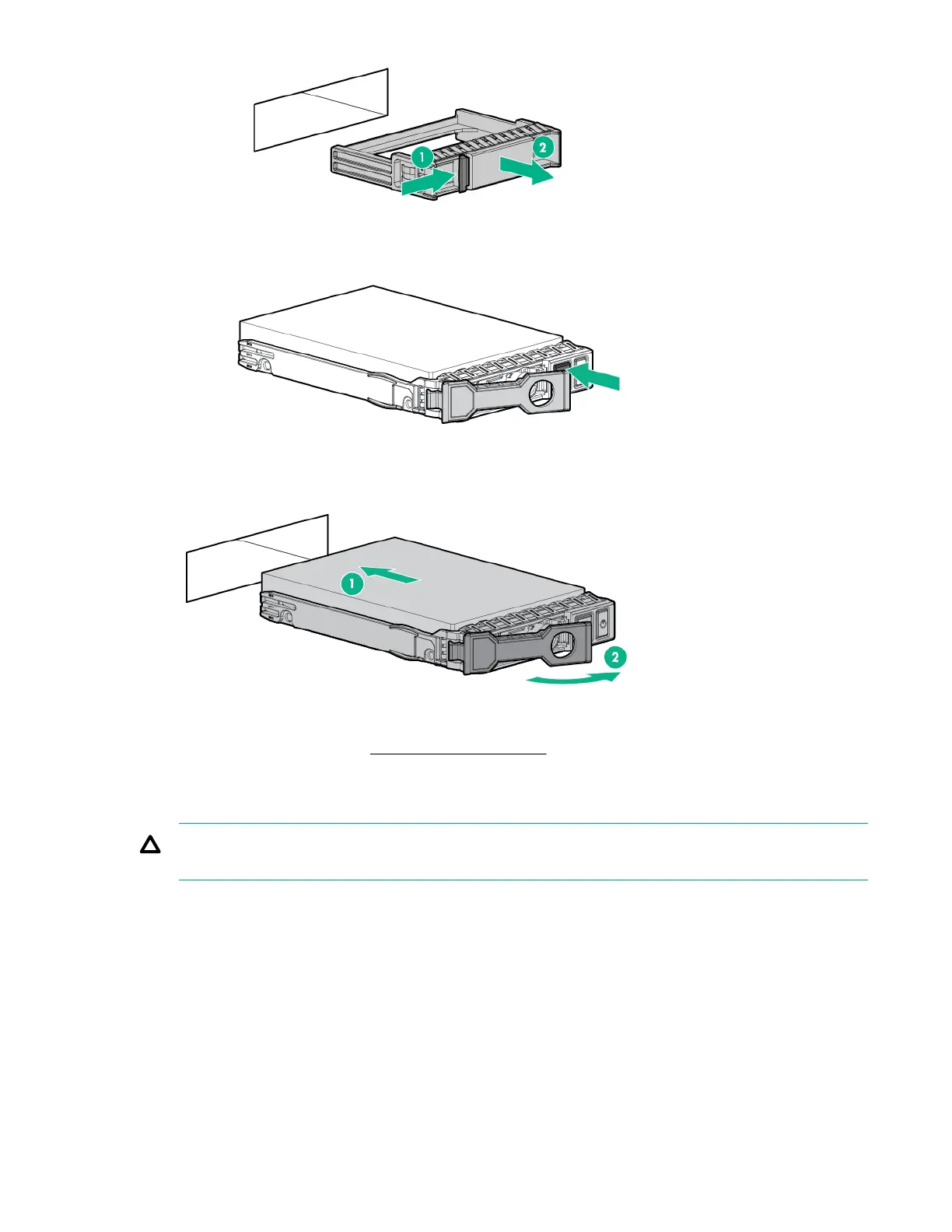 1

2

1

2