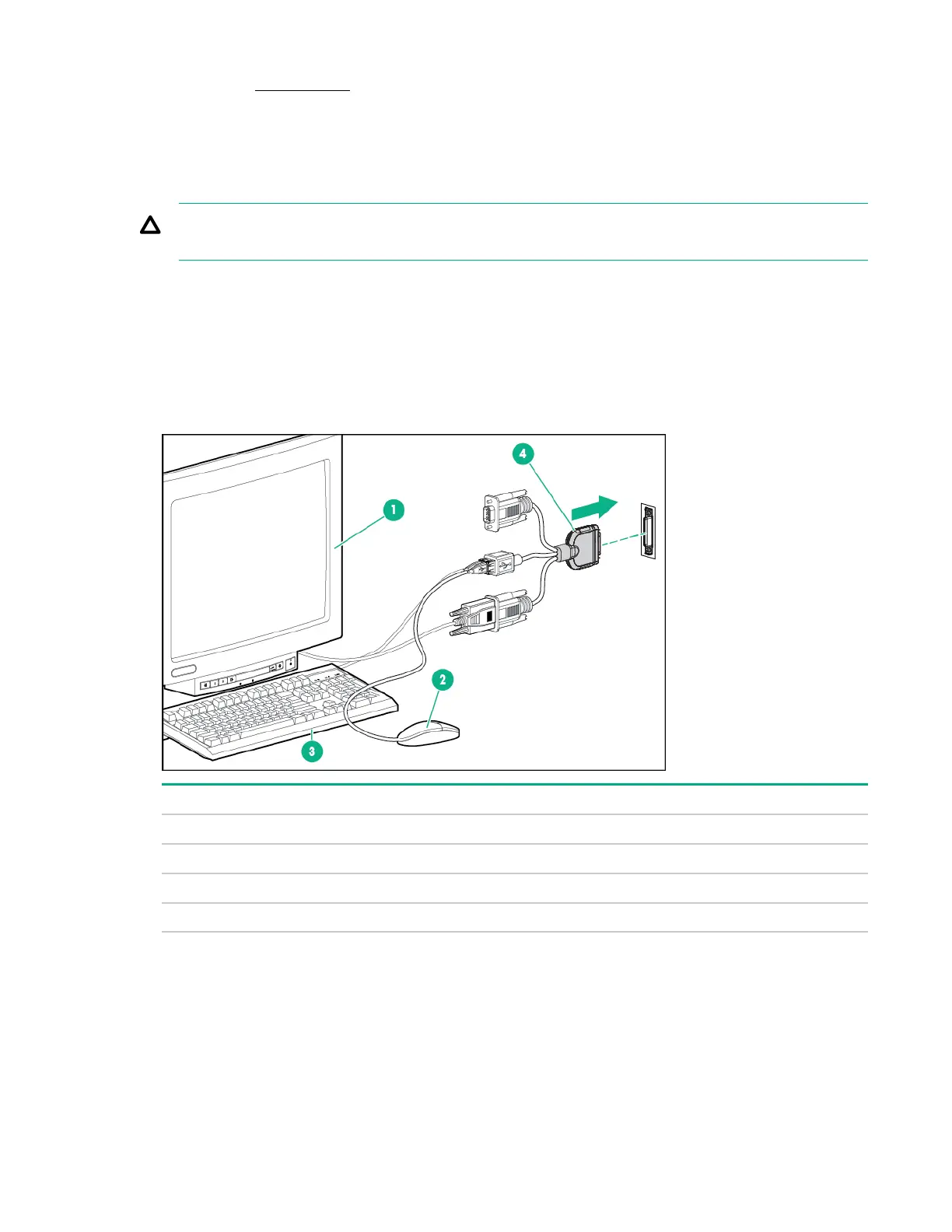 4

1

2

3