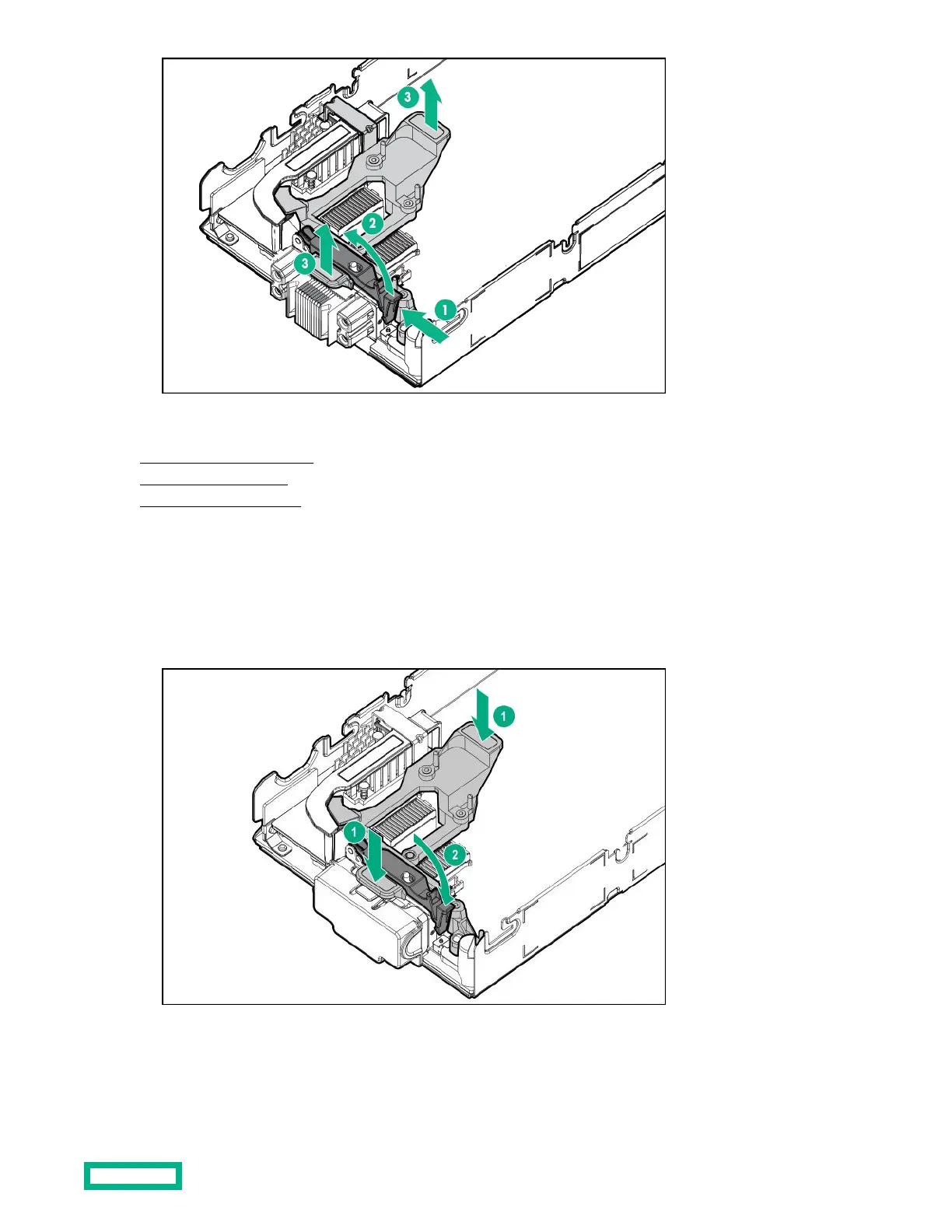 3

2

3

1

1

1

2