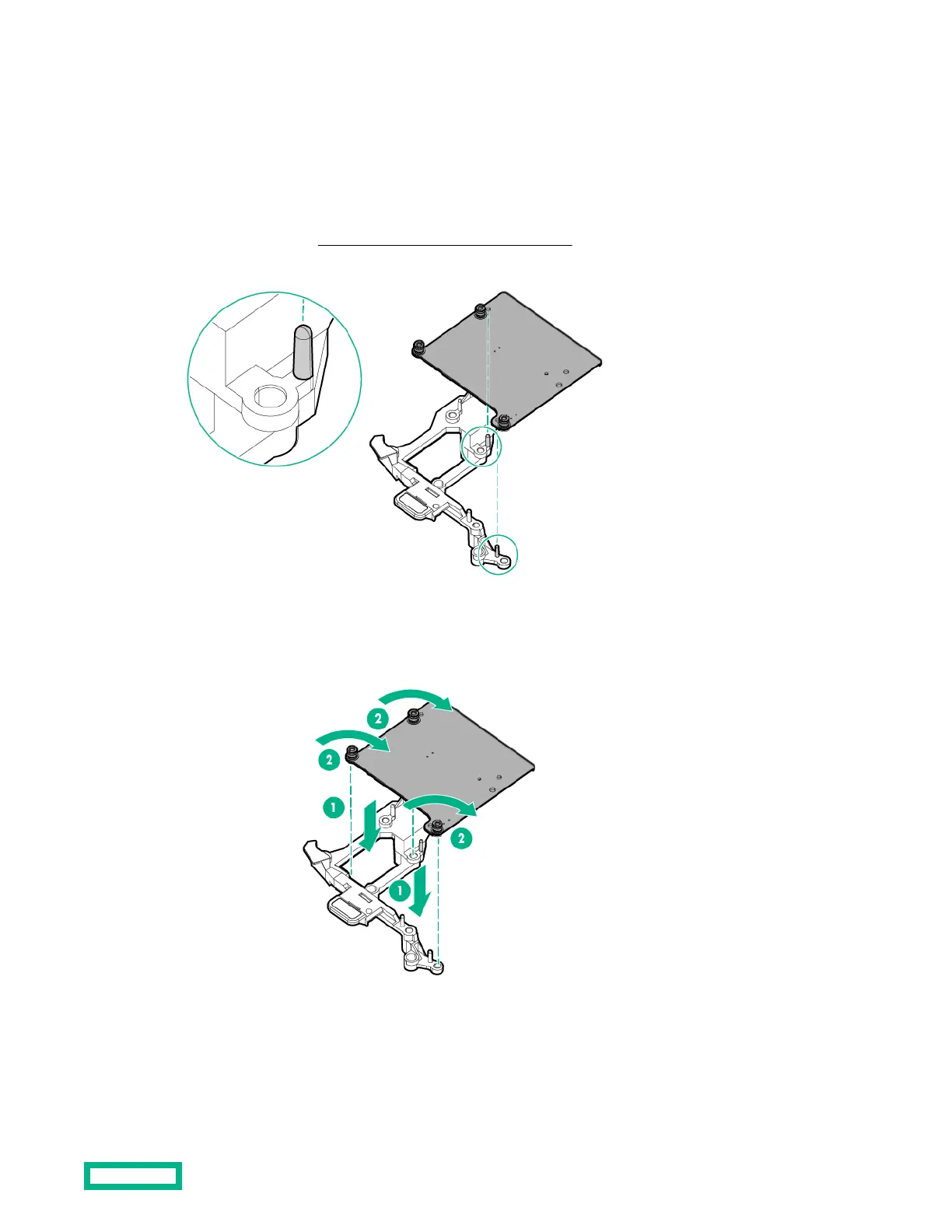 2

2

1

2

1