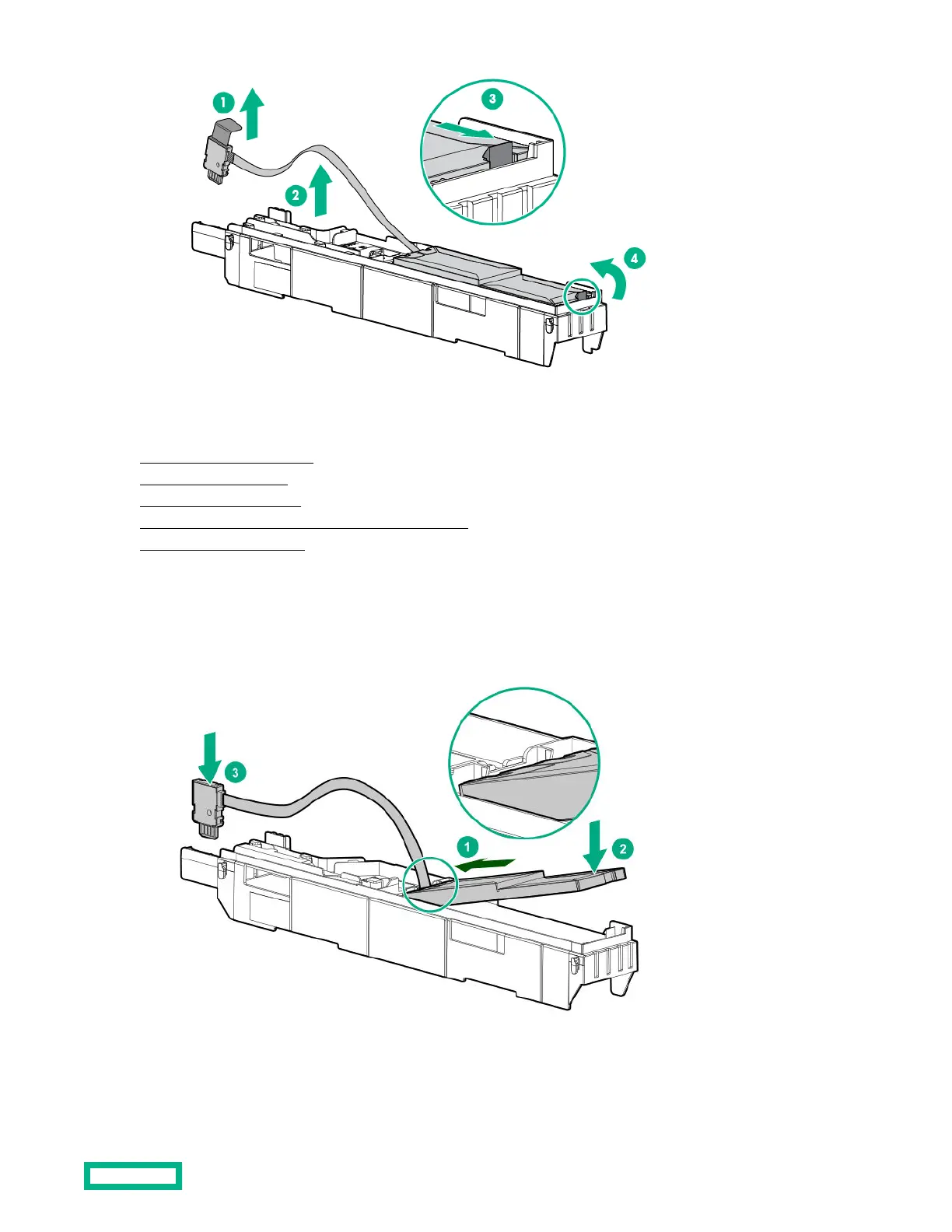 1

2

3

4

3

1

2