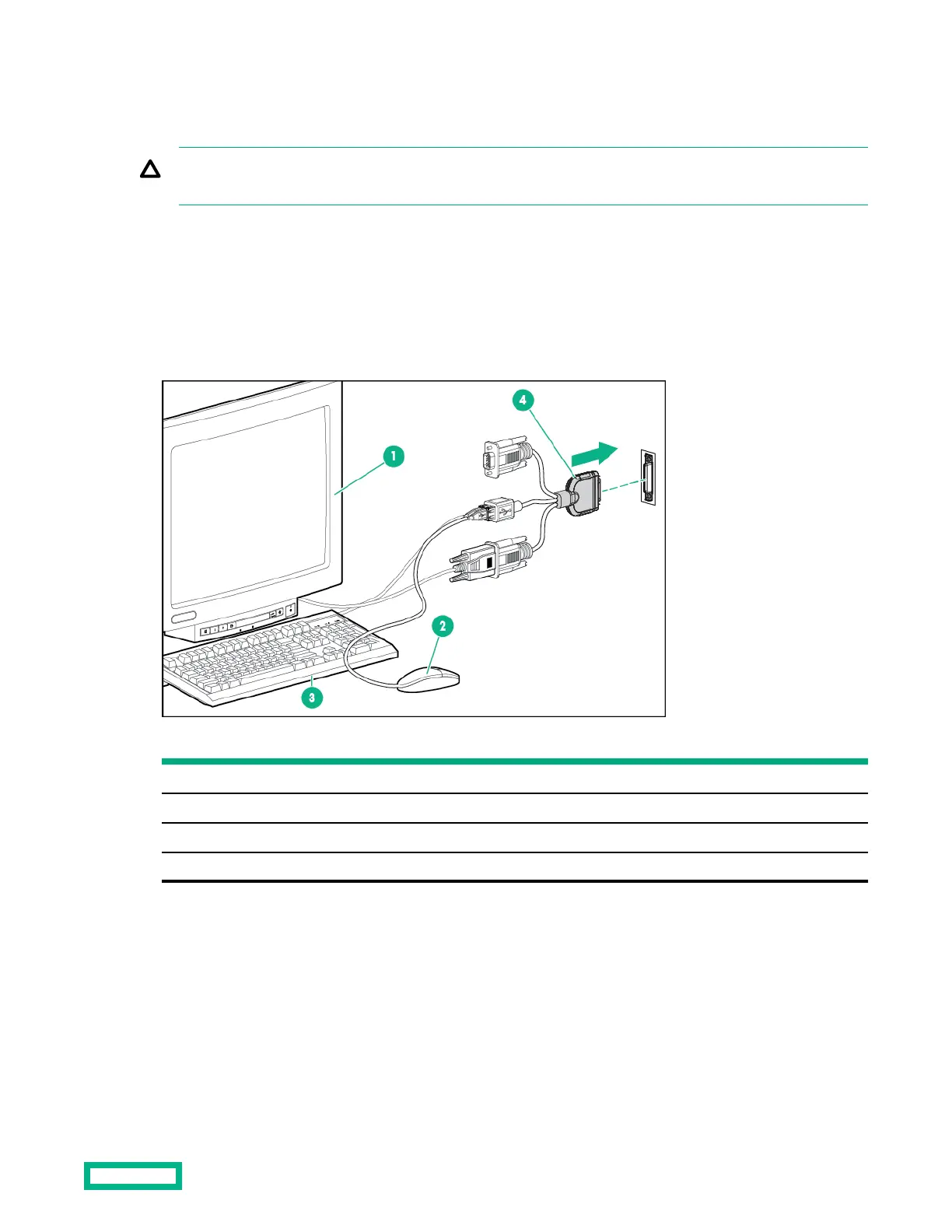 4

1

2

3