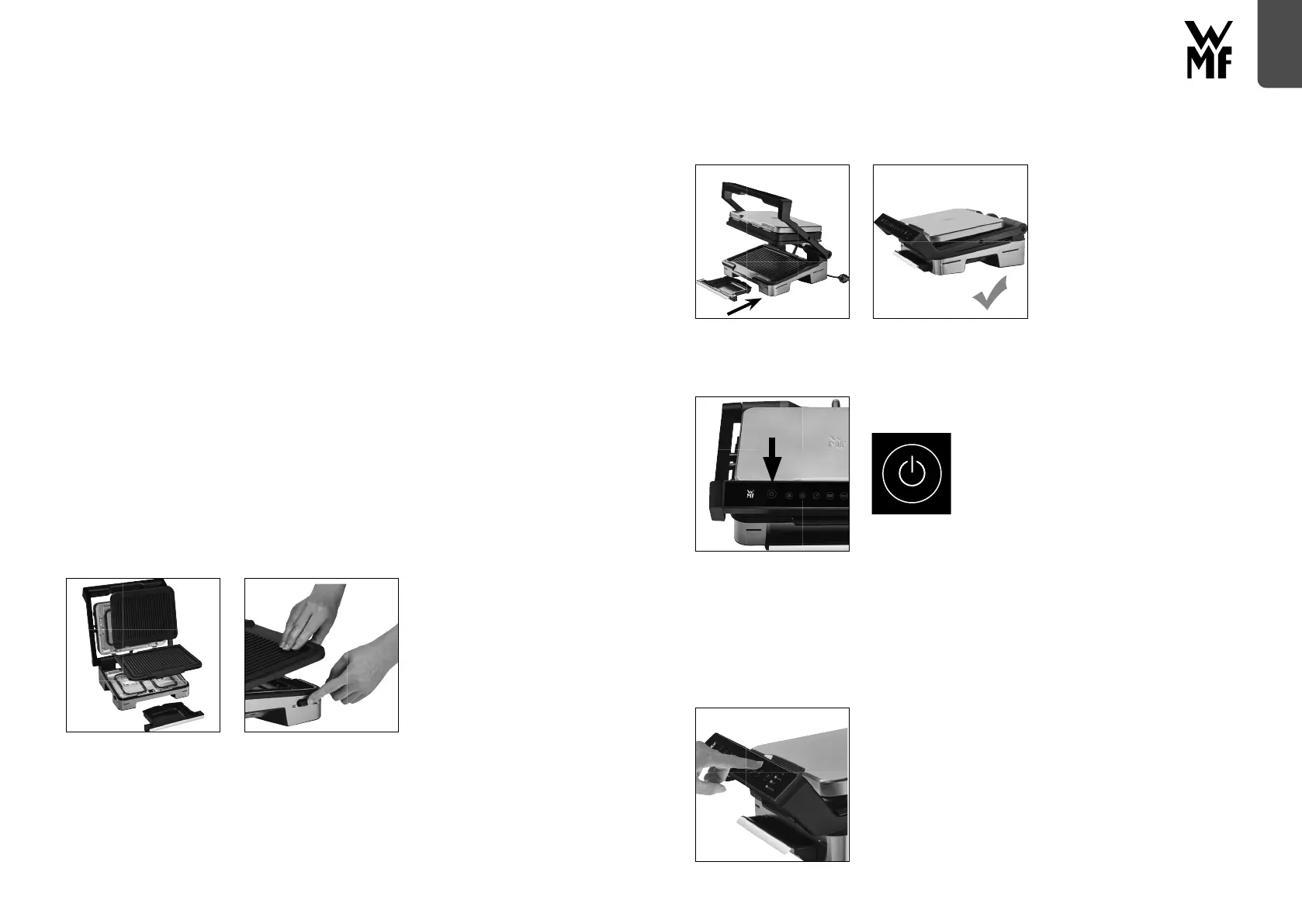 WMF