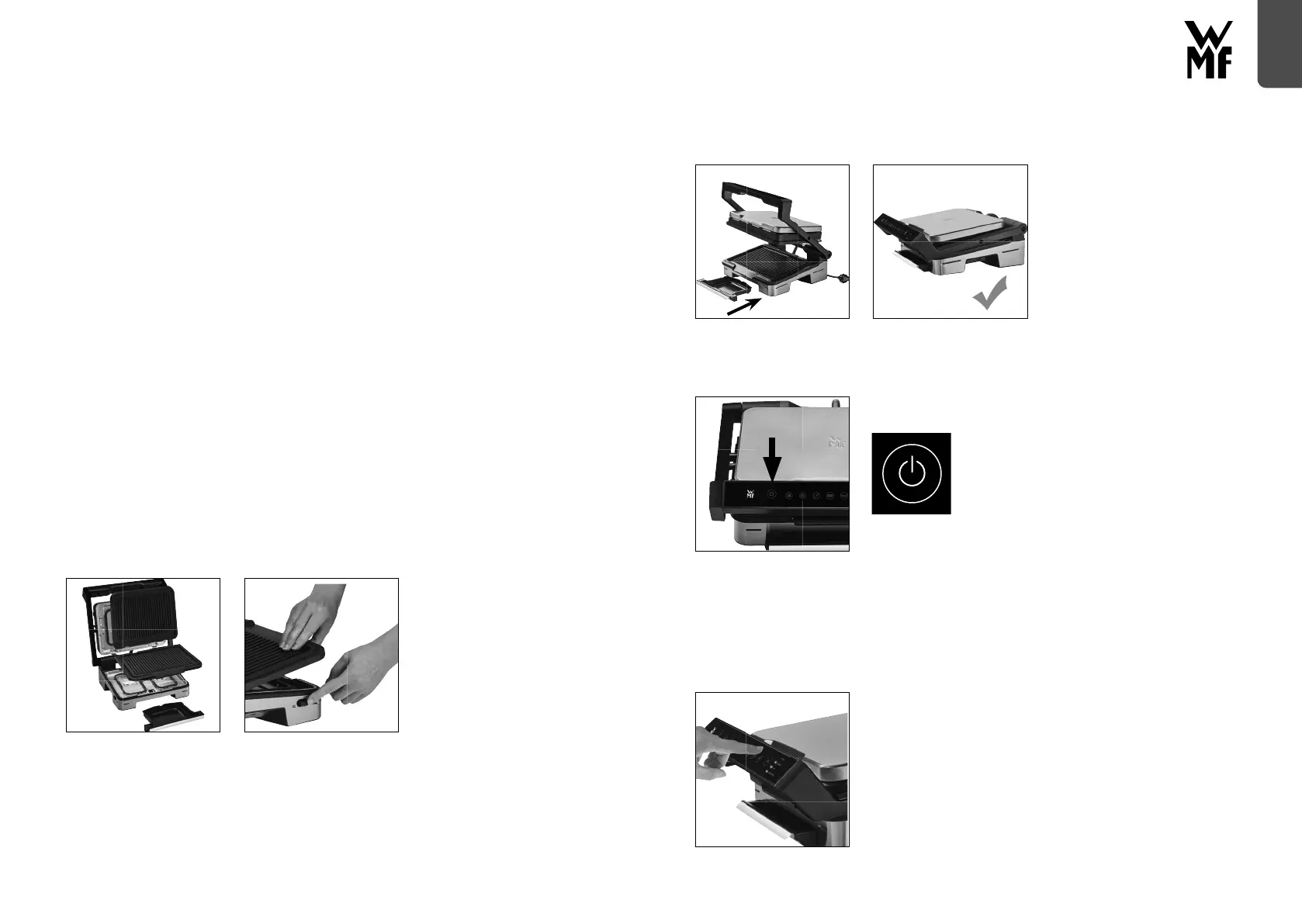 WMF