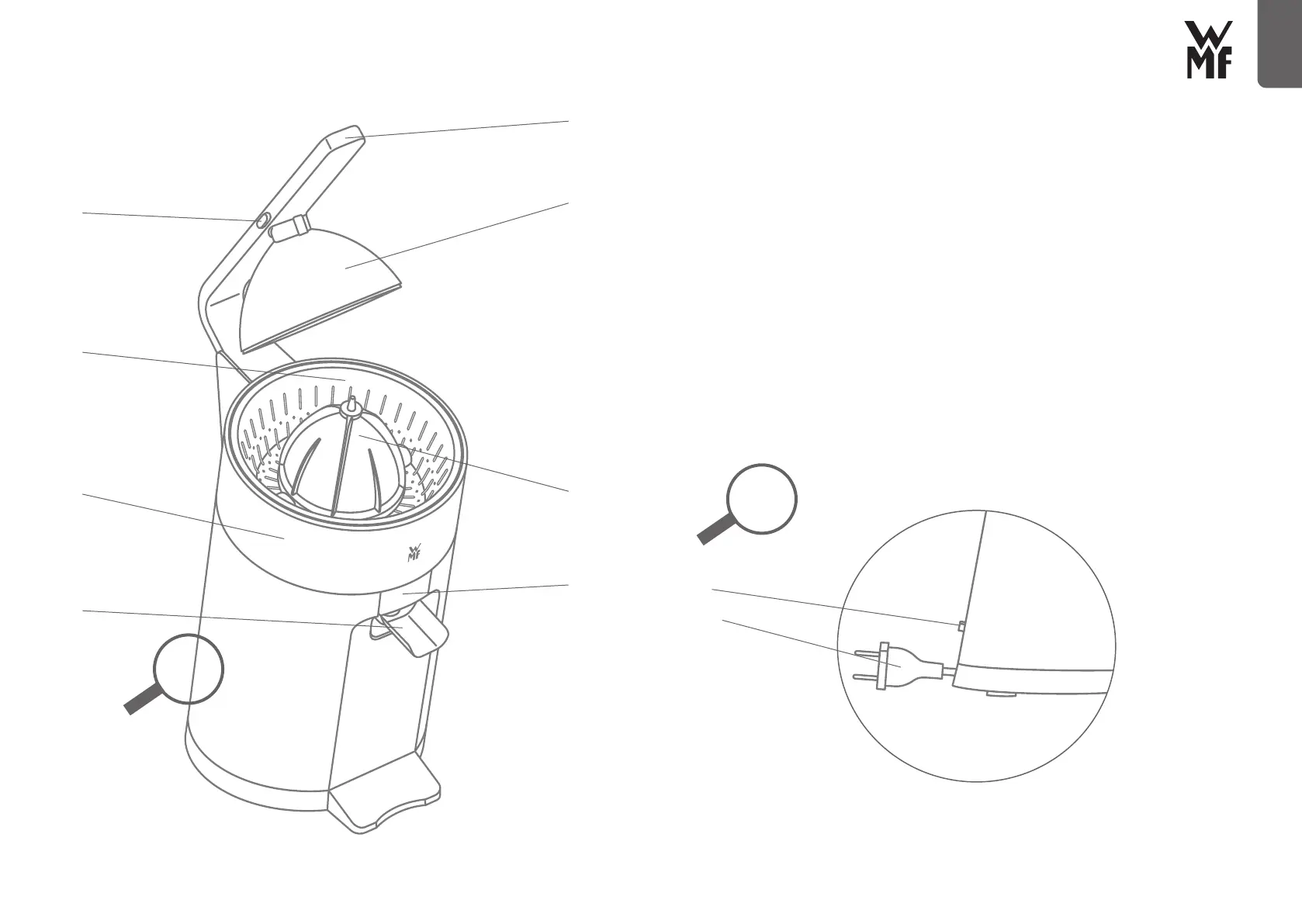 WMF

WMF