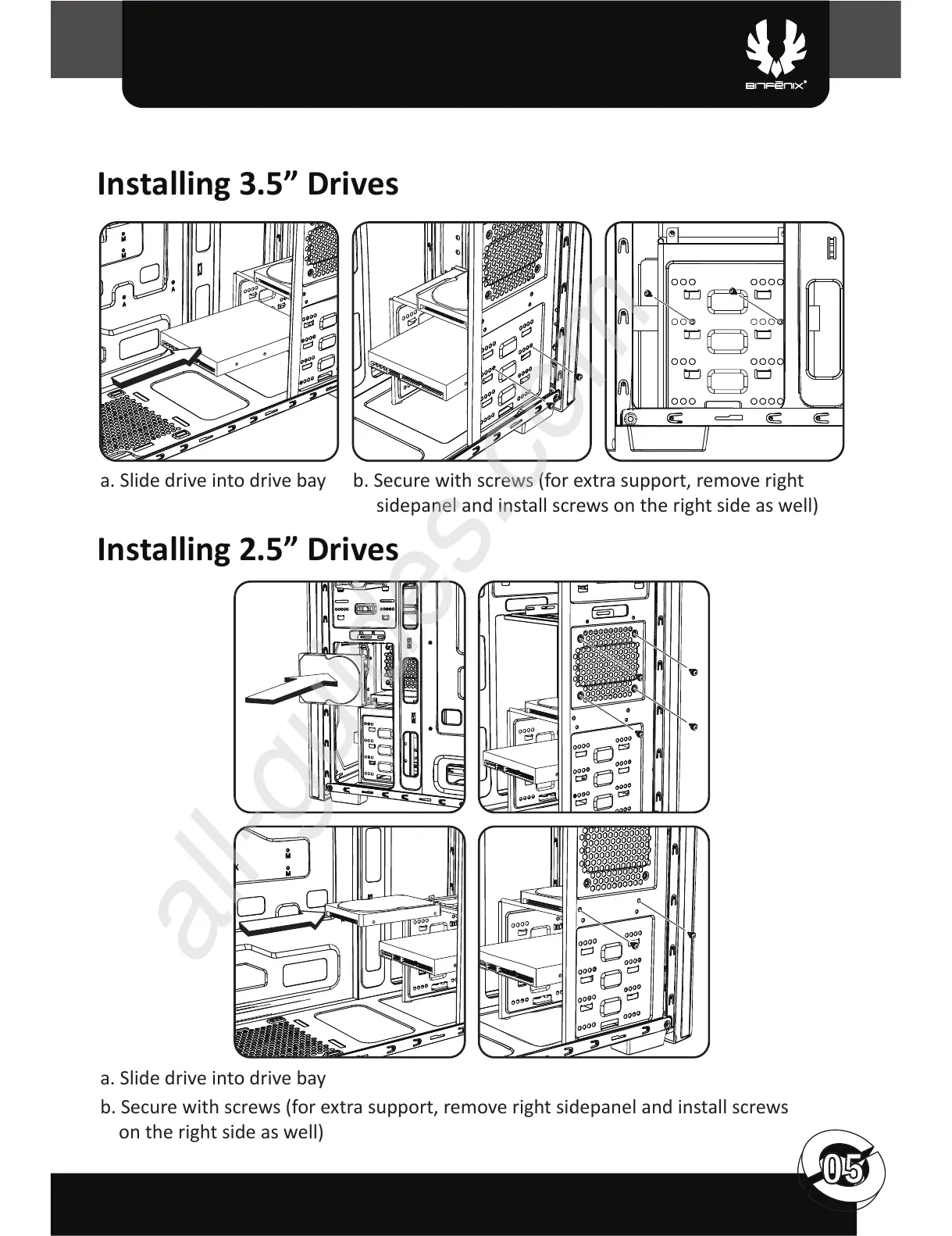 BITFENIX®

Installing 3.5” Drives

a. Slide drive into drive bay

b. Secure with screws (for extra support, remove right sidepanel and install screws on the right side as well)

Installing 2.5” Drives

a. Slide drive into drive bay

b. Secure with screws (for extra support, remove right sidepanel and install screws on the right side as well)

05

all-guides.com