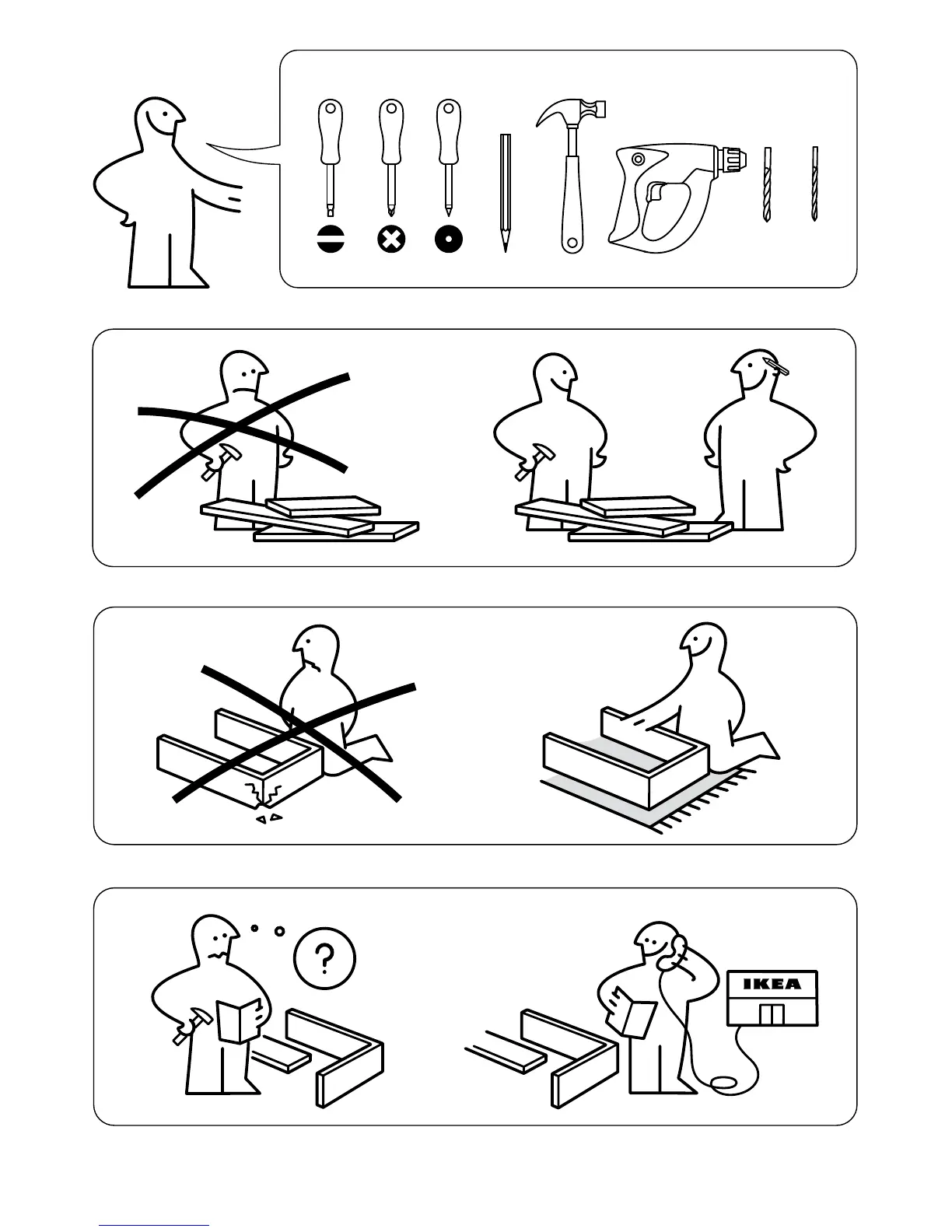 ?

IKEA