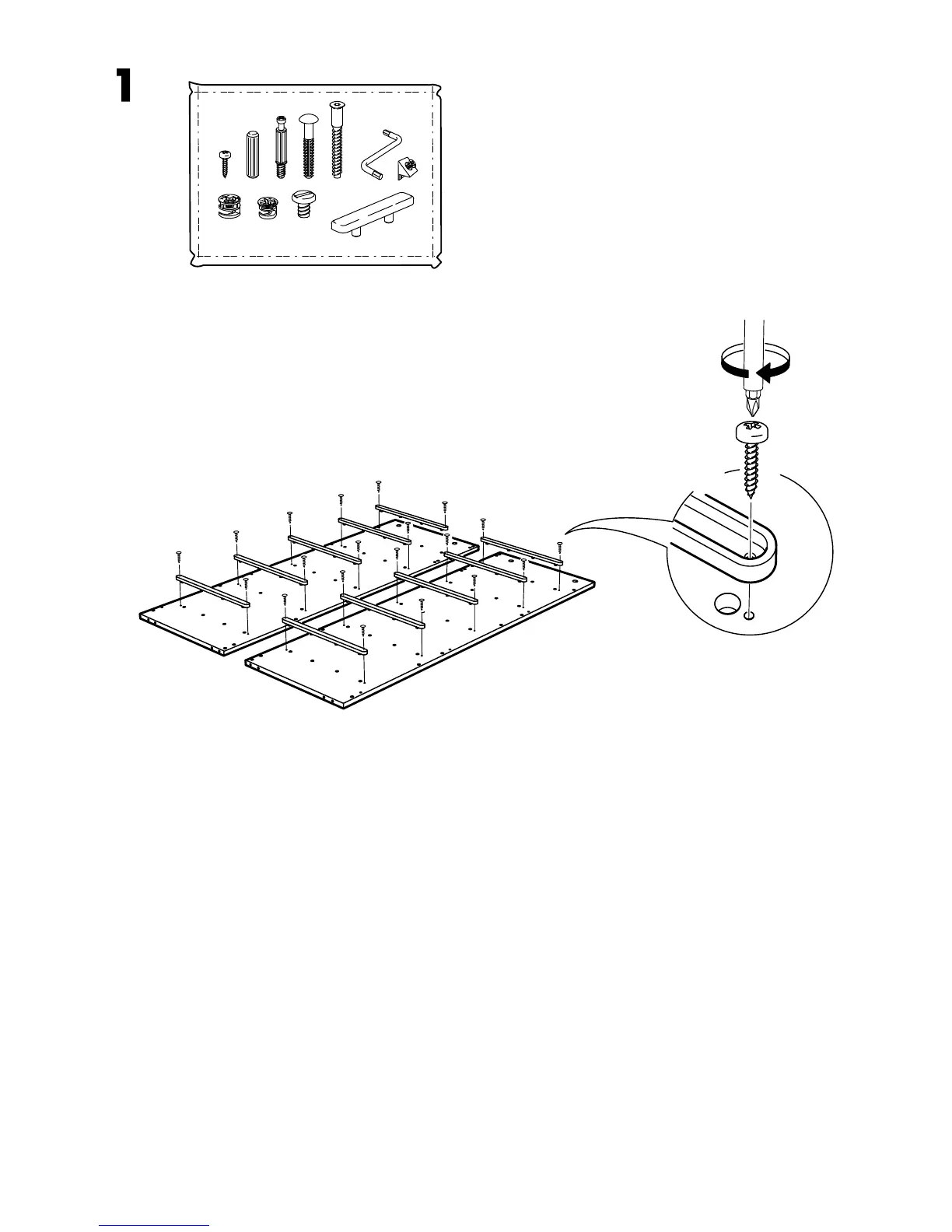 1