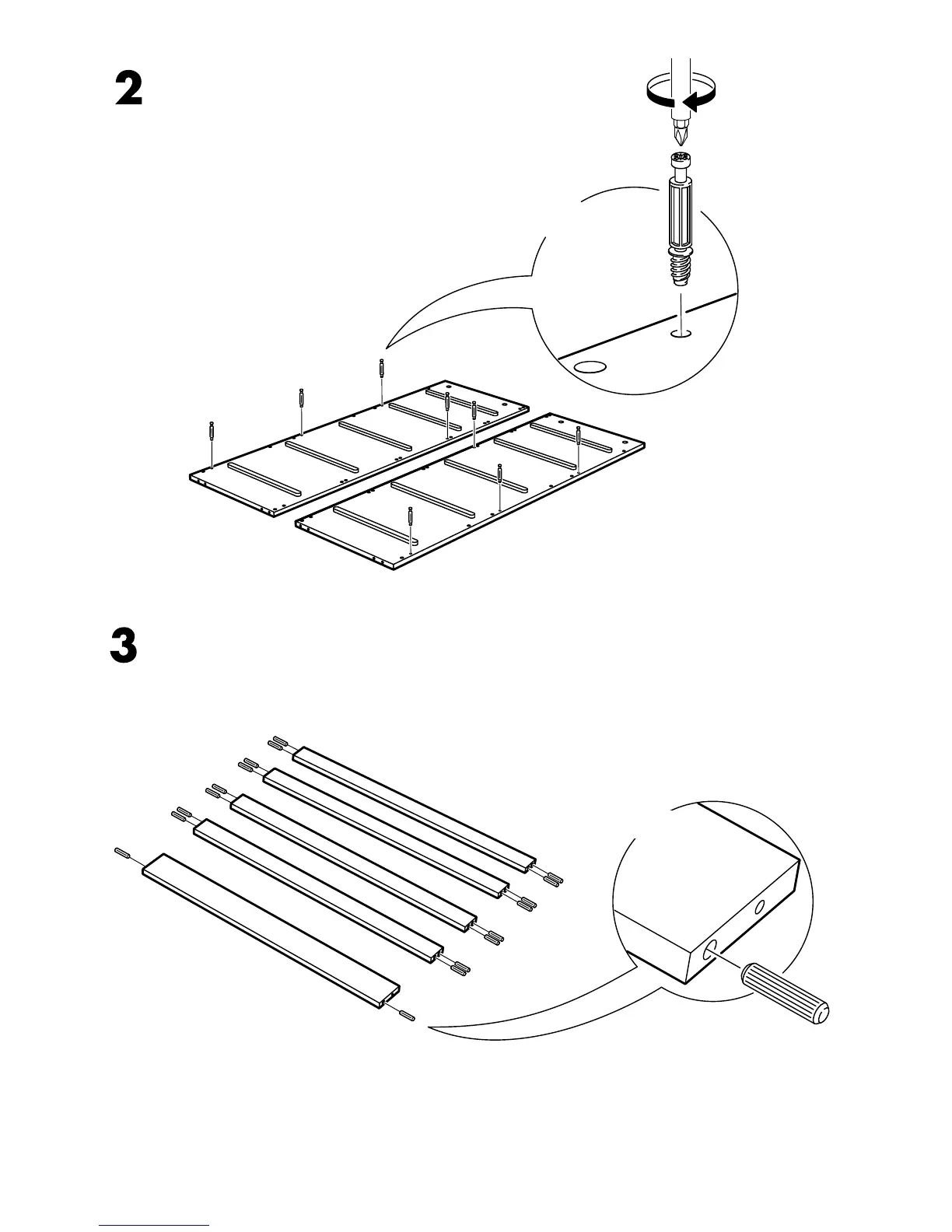 2

3