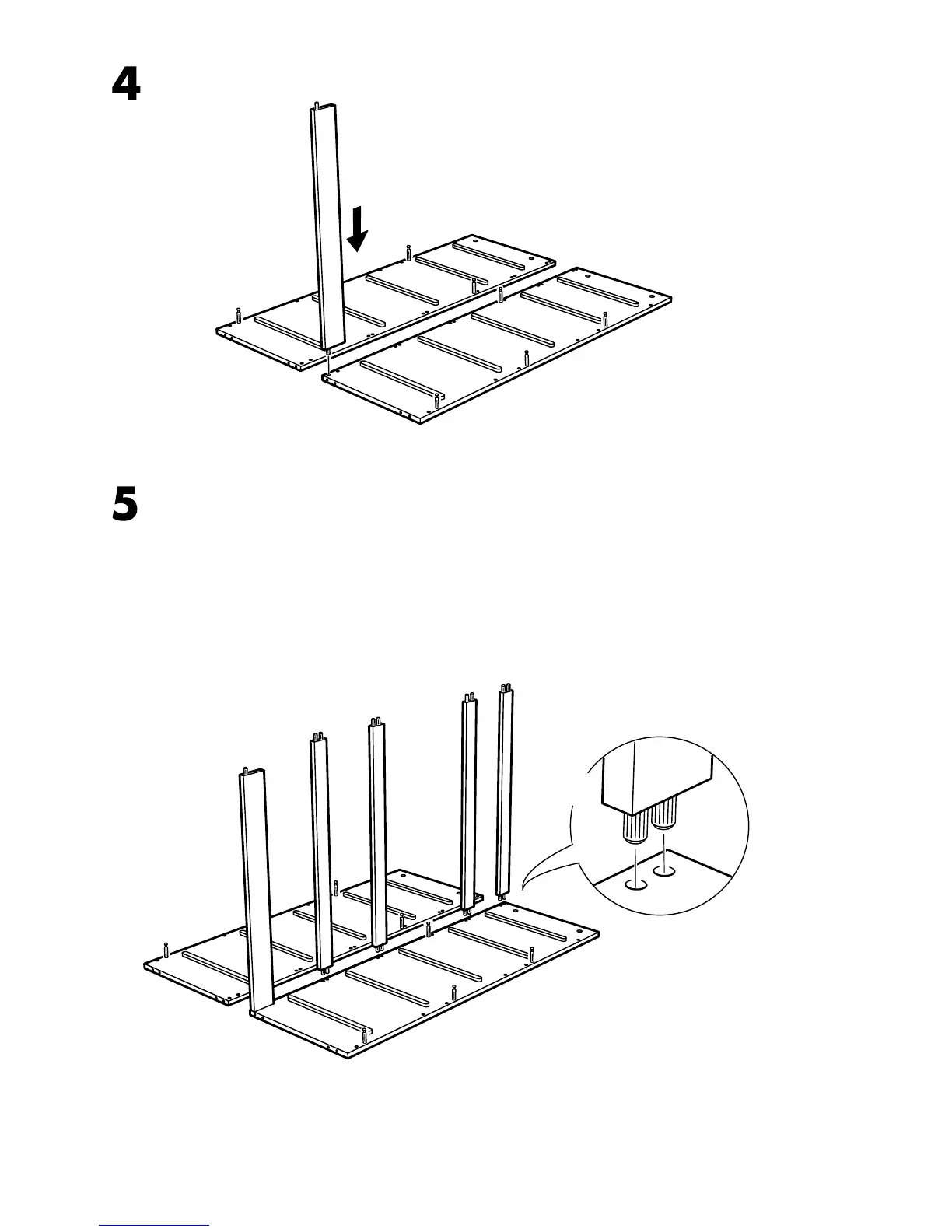 4

5