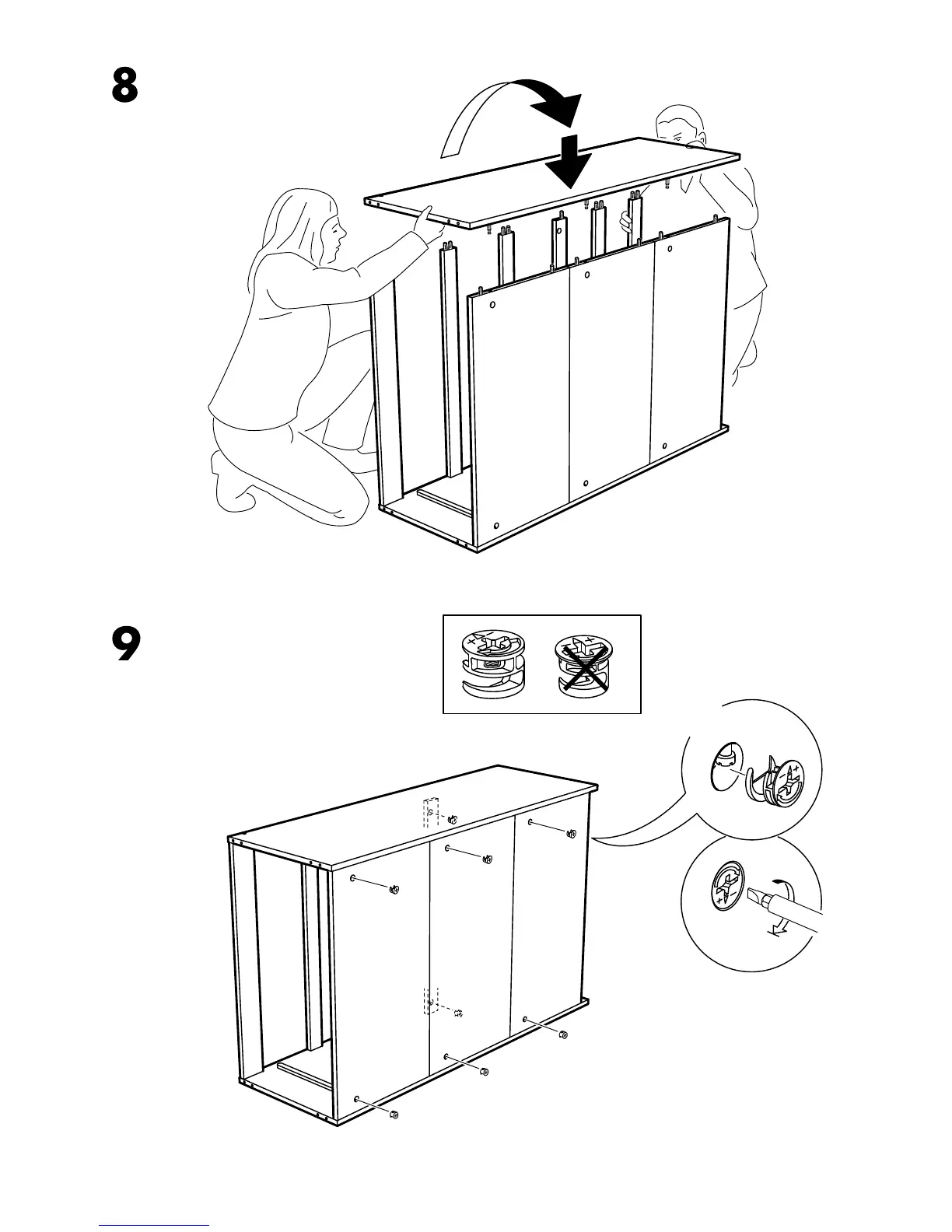 8

9