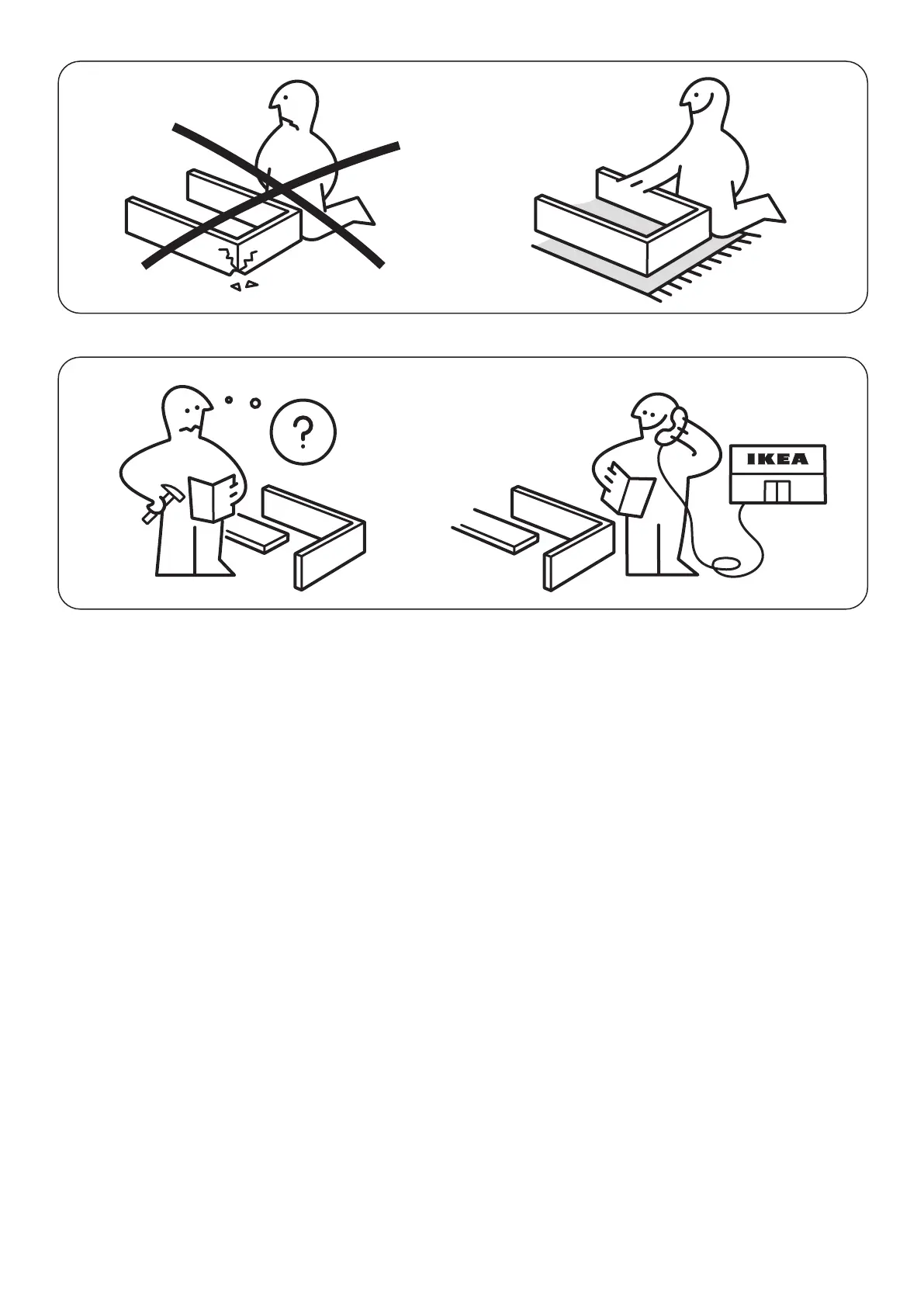 ?

IKEA