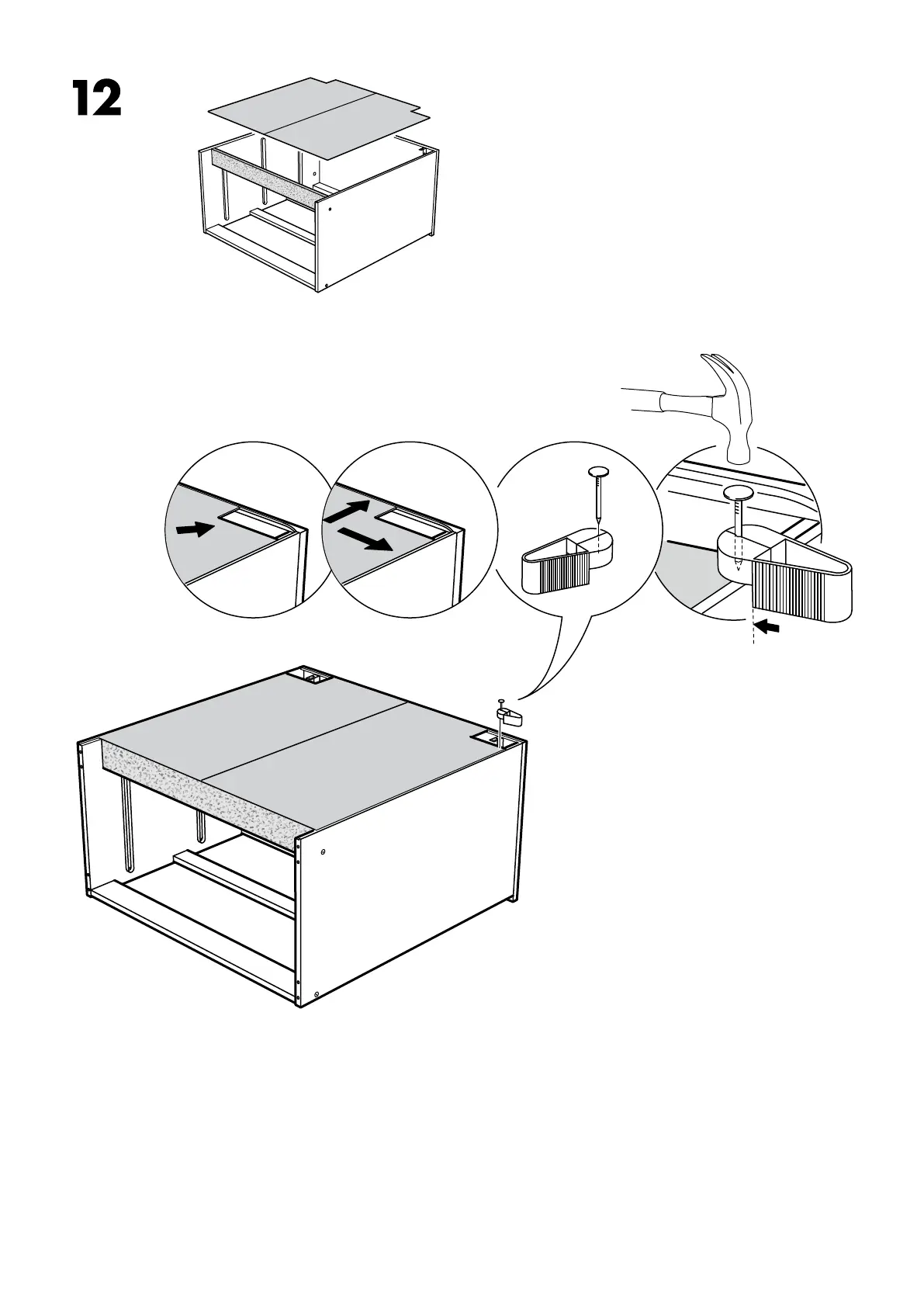 12