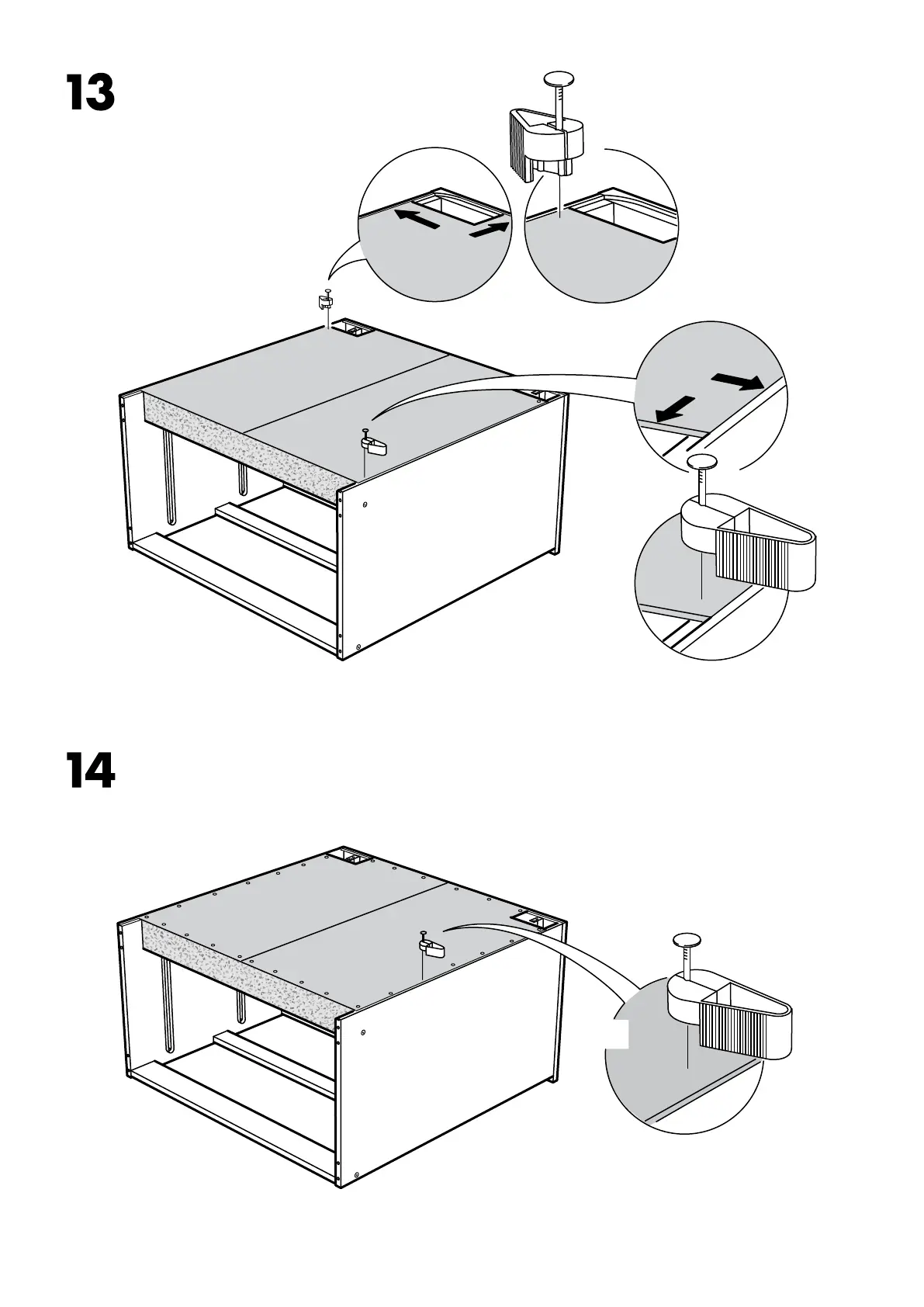 13

14