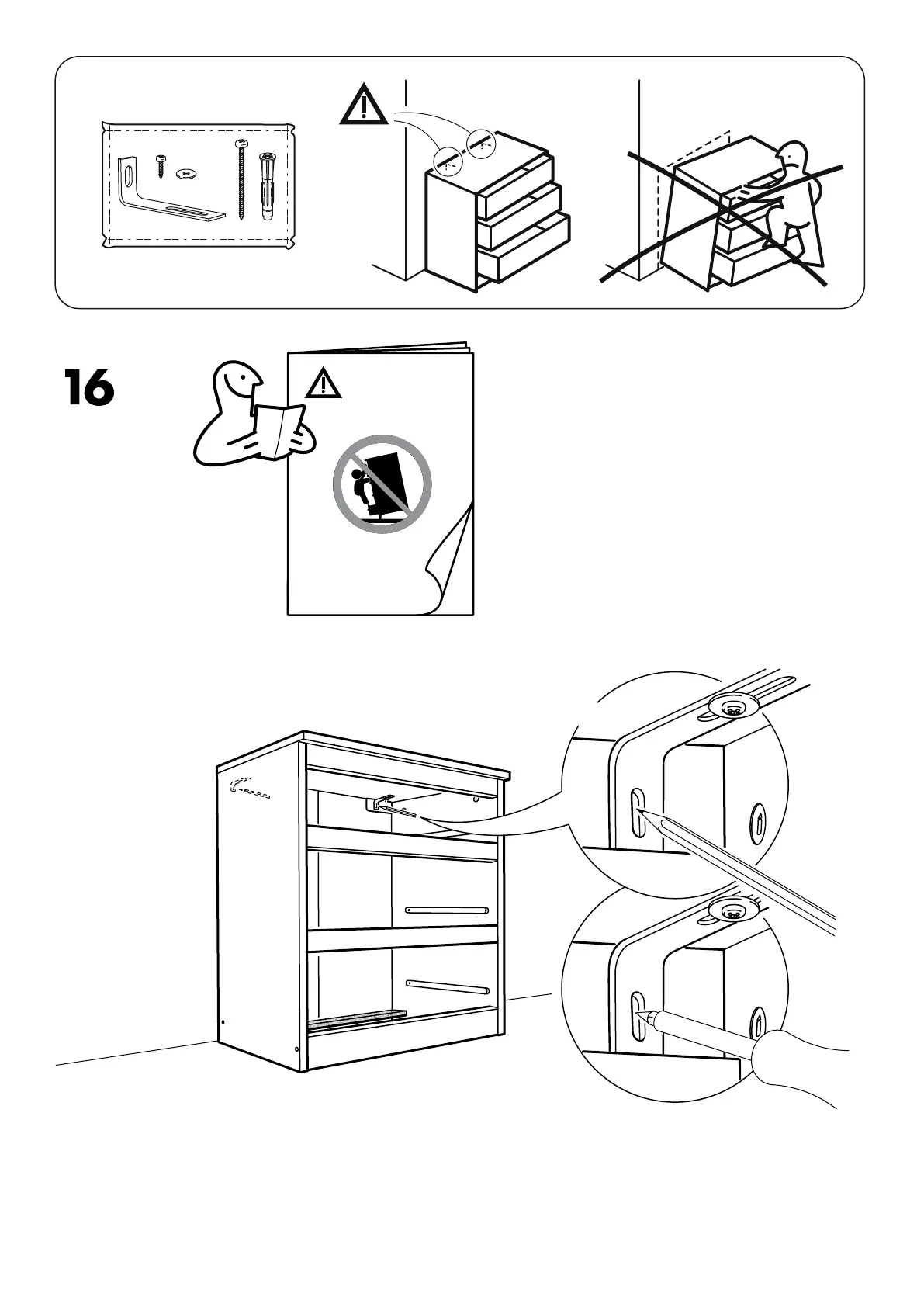 16