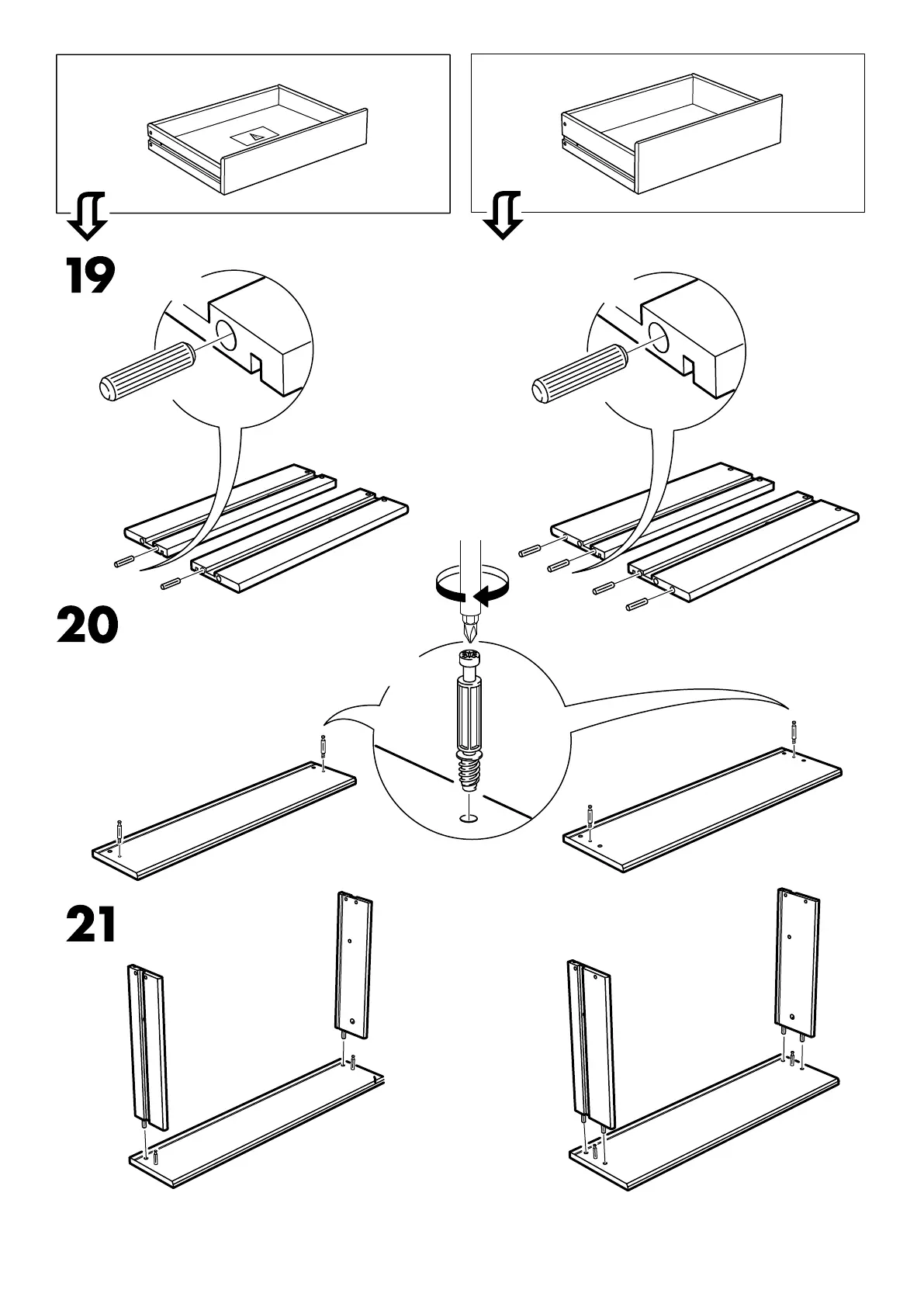 19

20

21