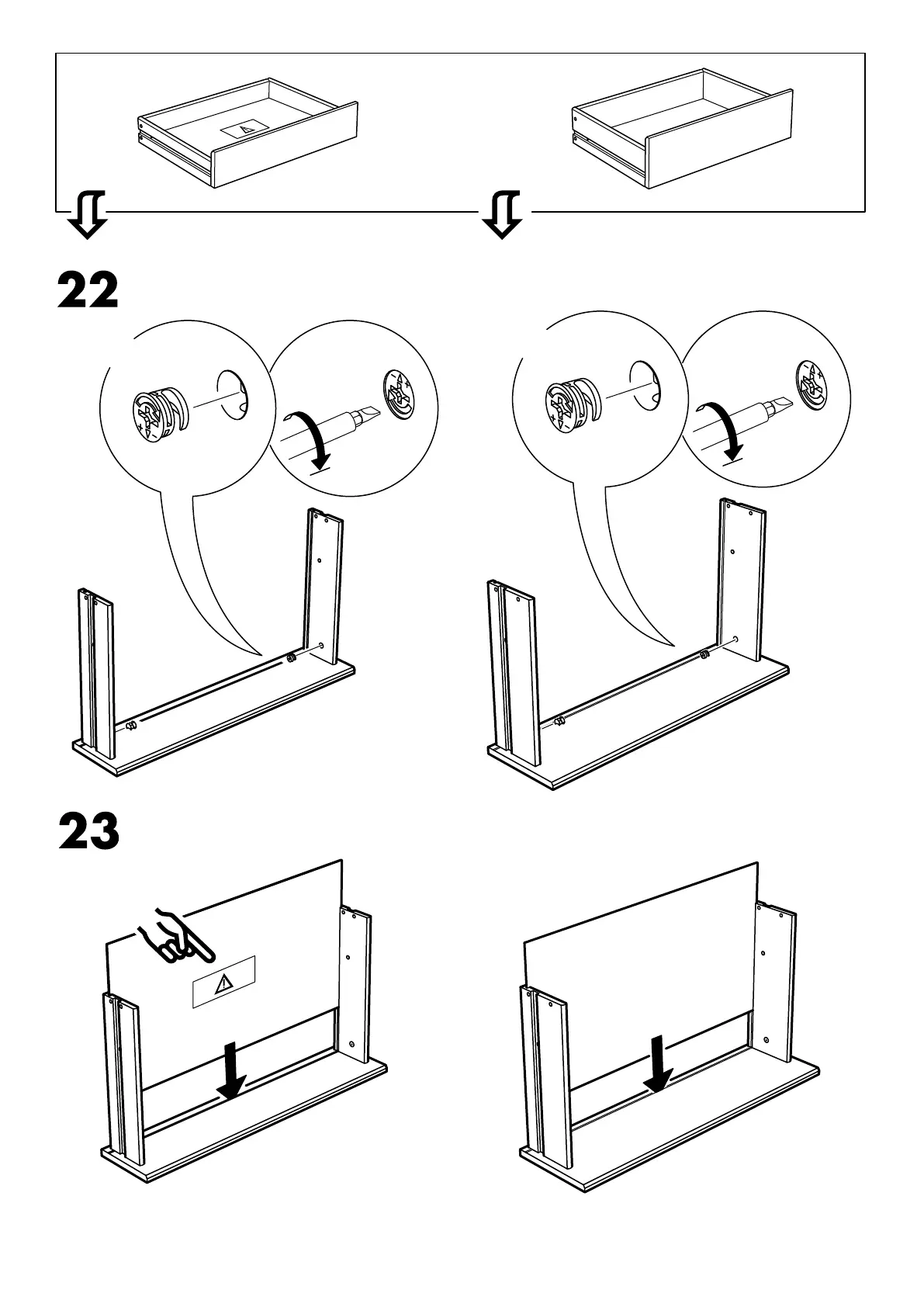 22

23