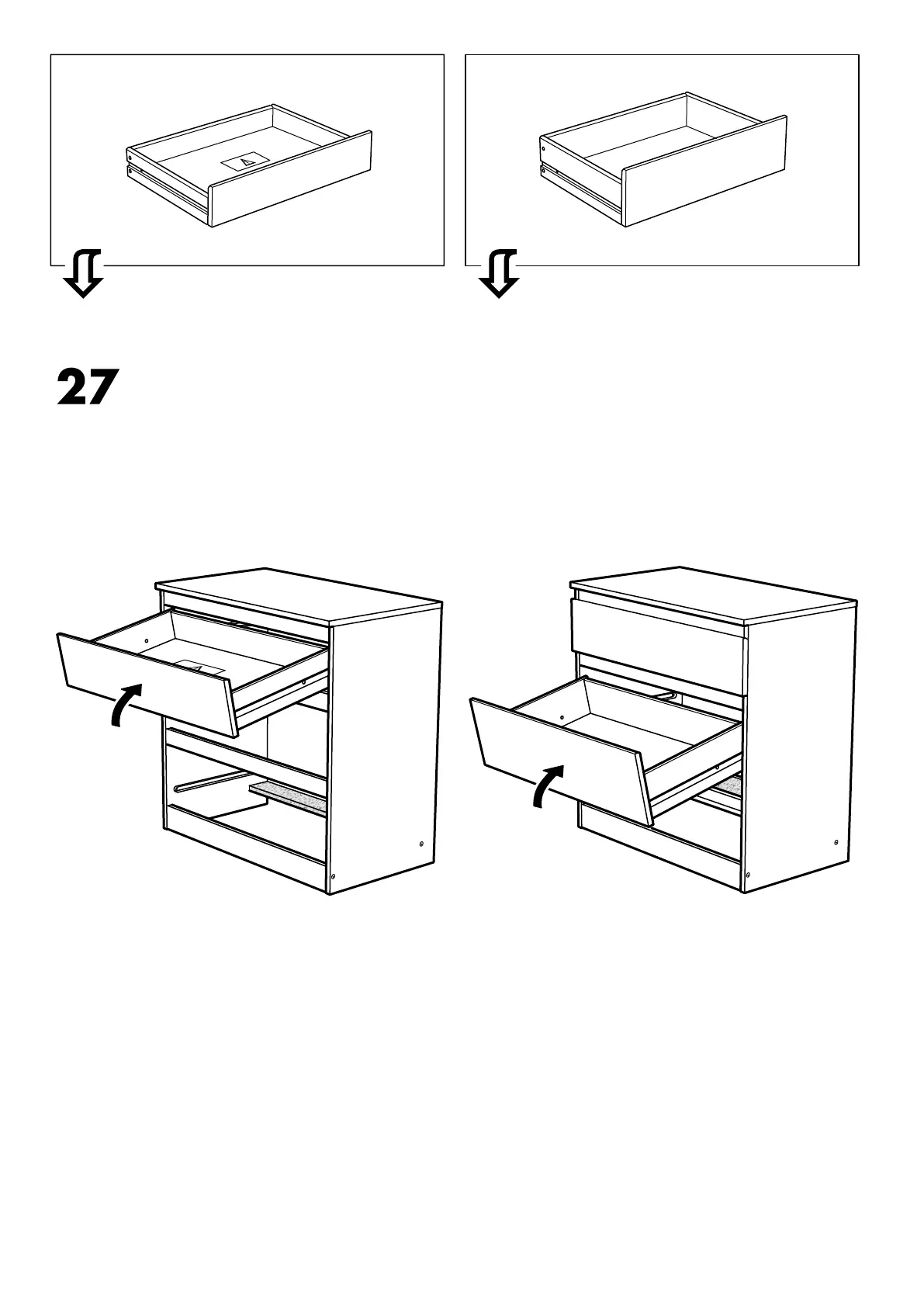 27