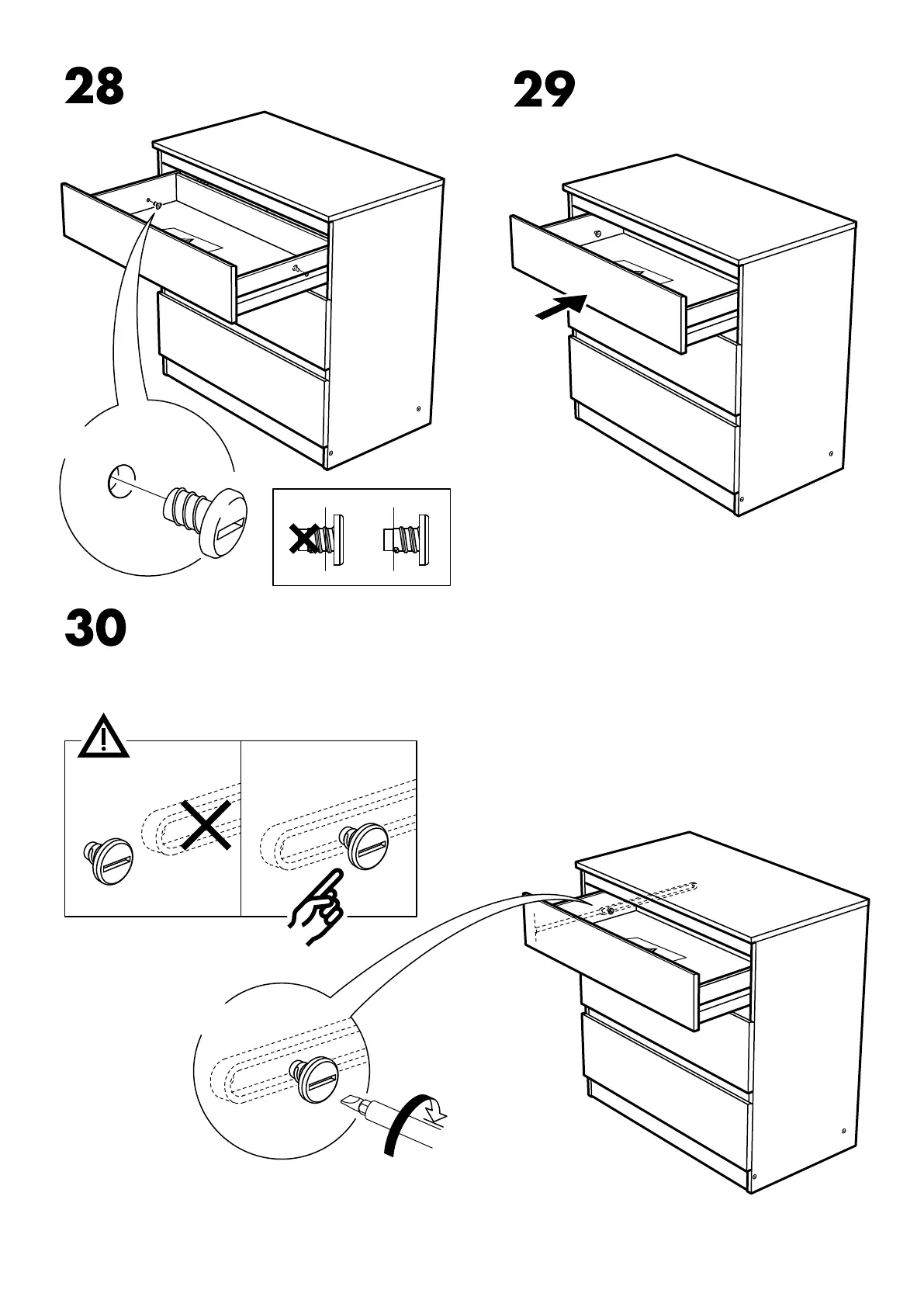 28

29

30