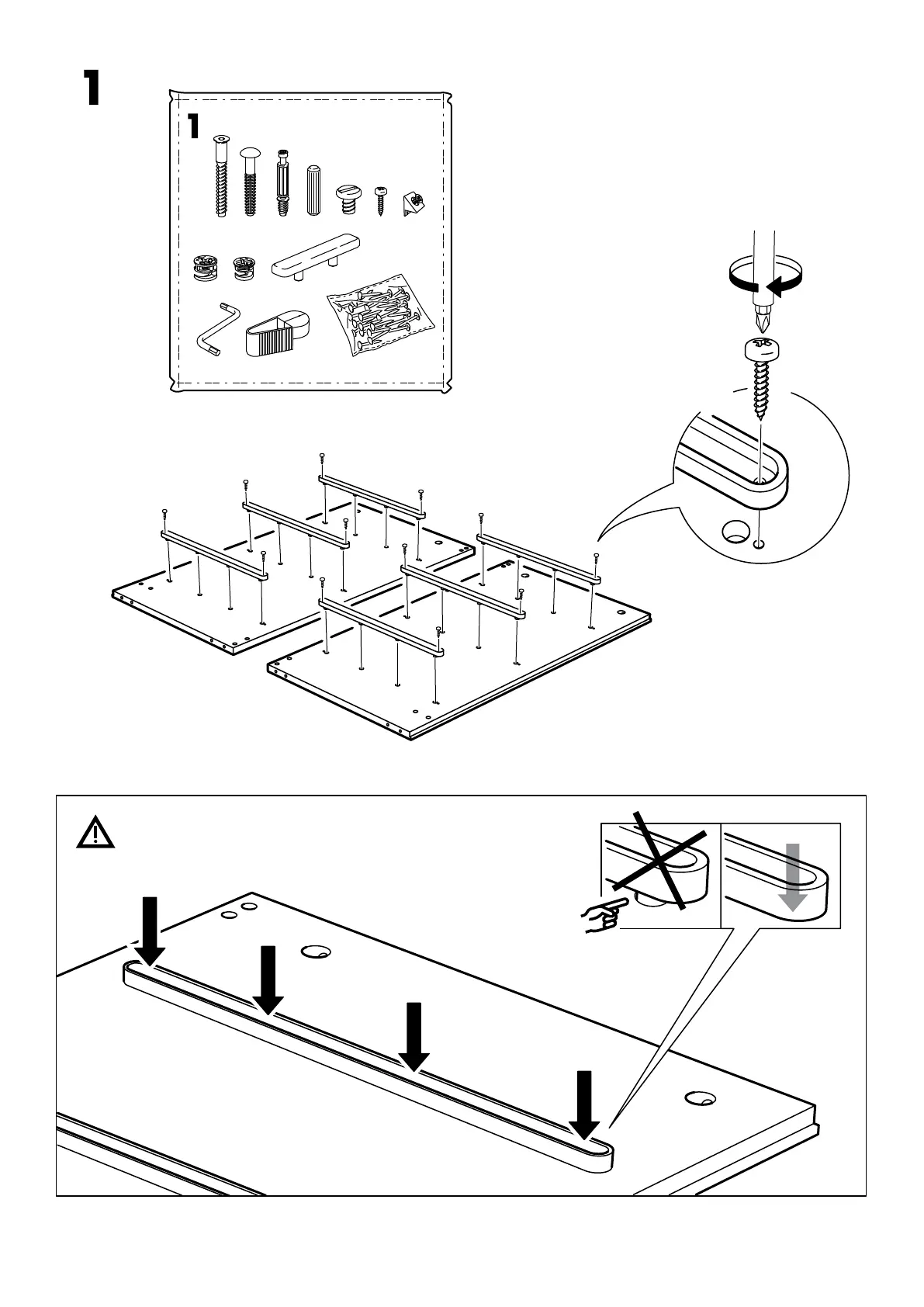 1

1