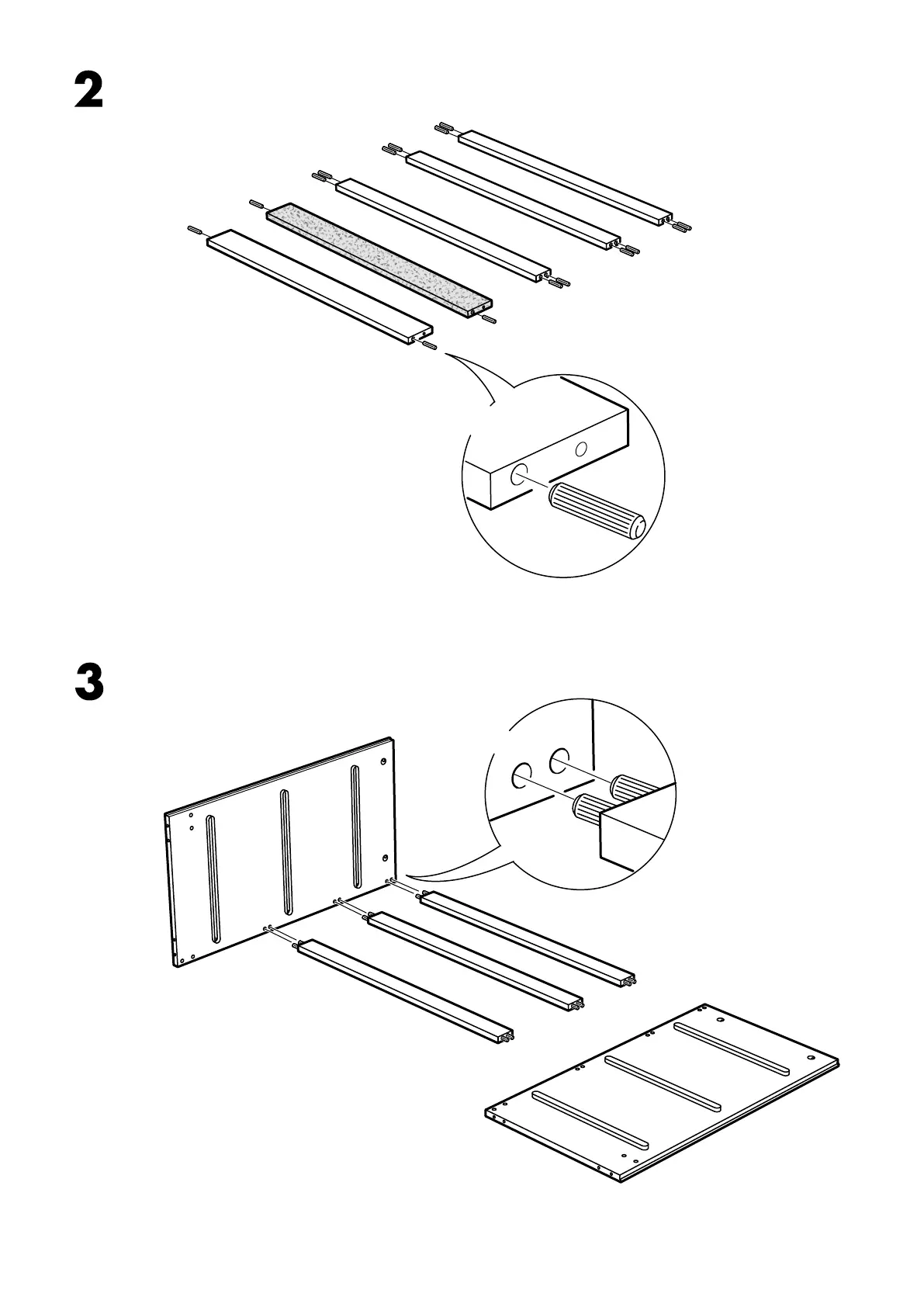 2

3