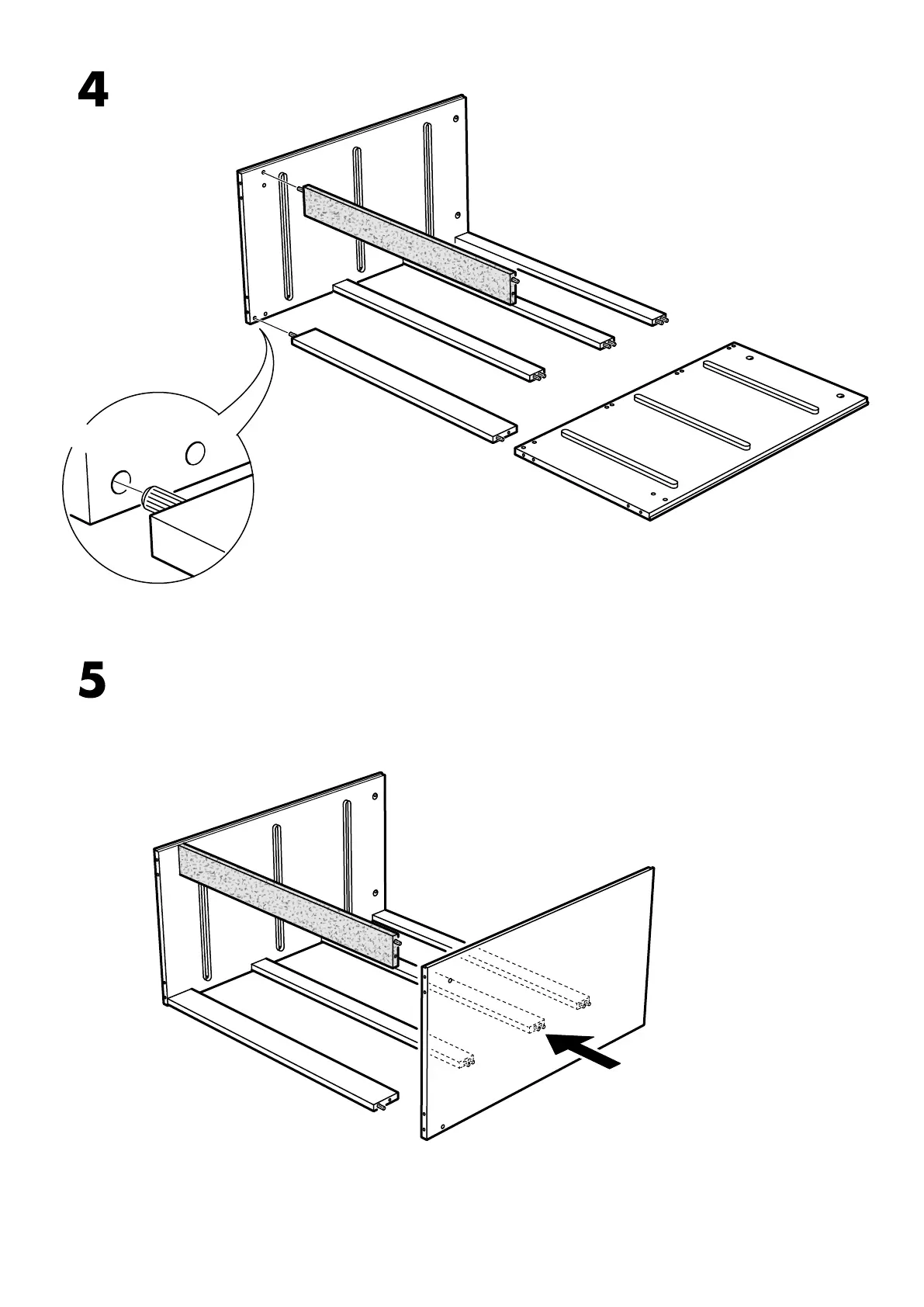 4

5