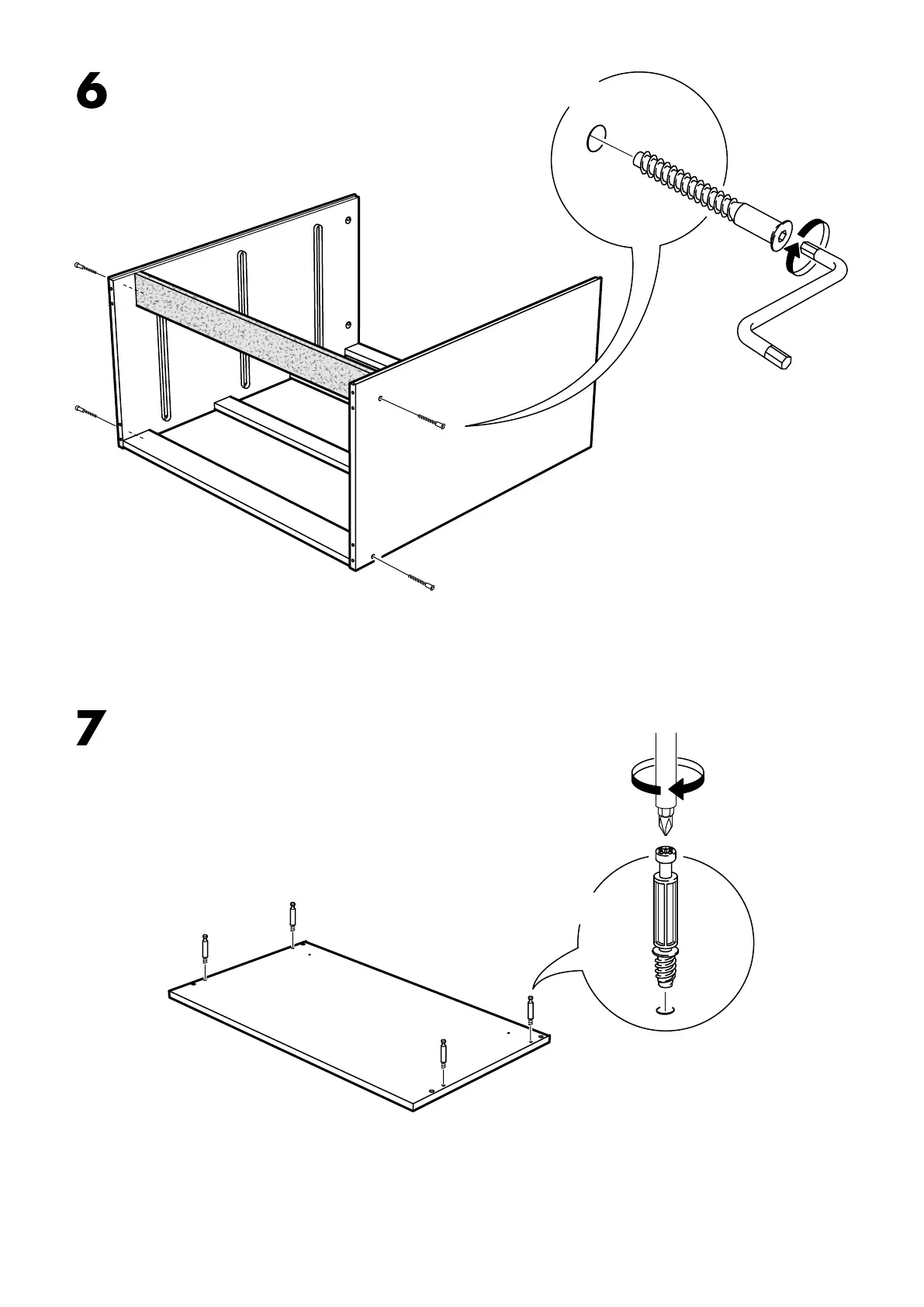 6

7