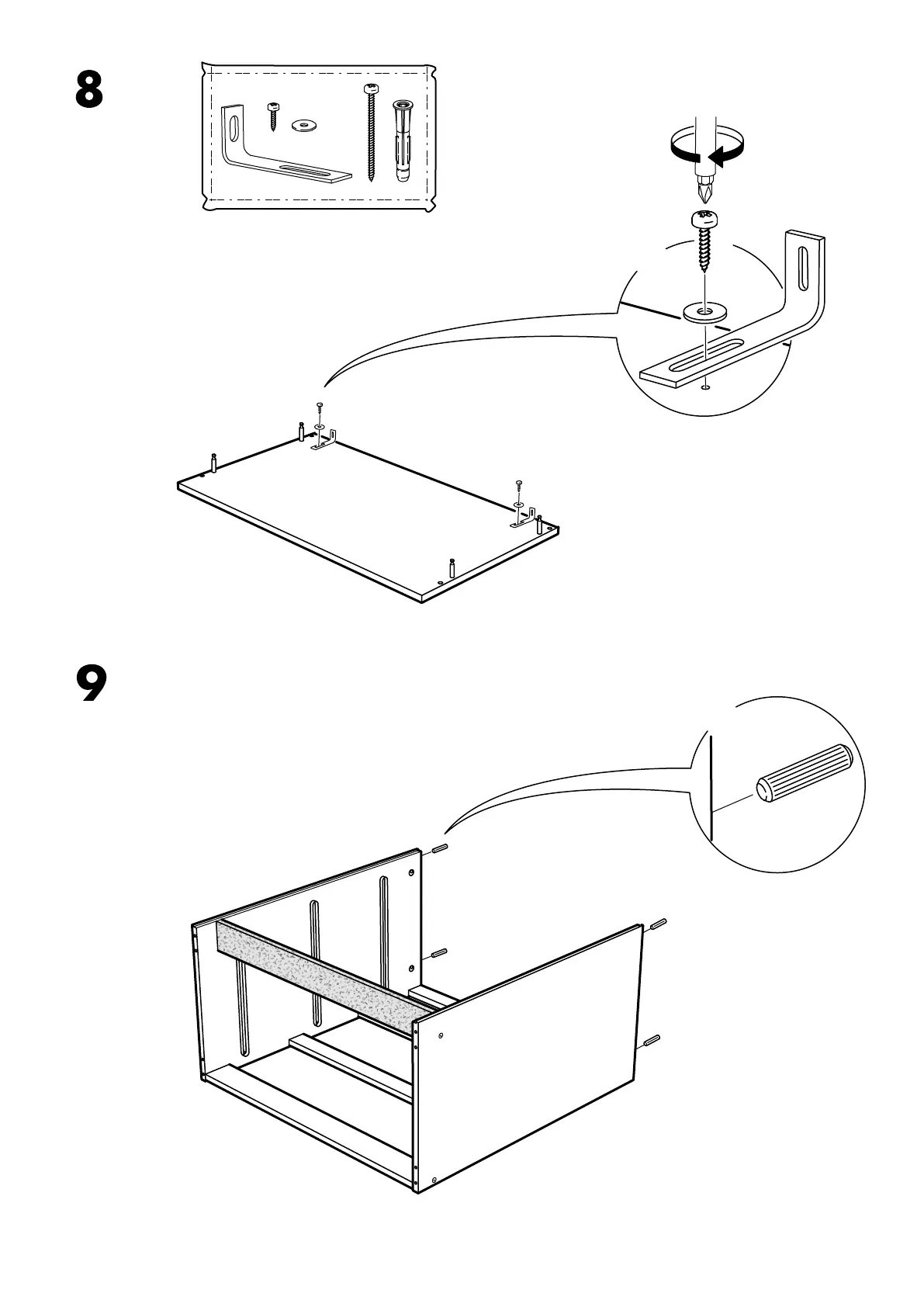 8

9