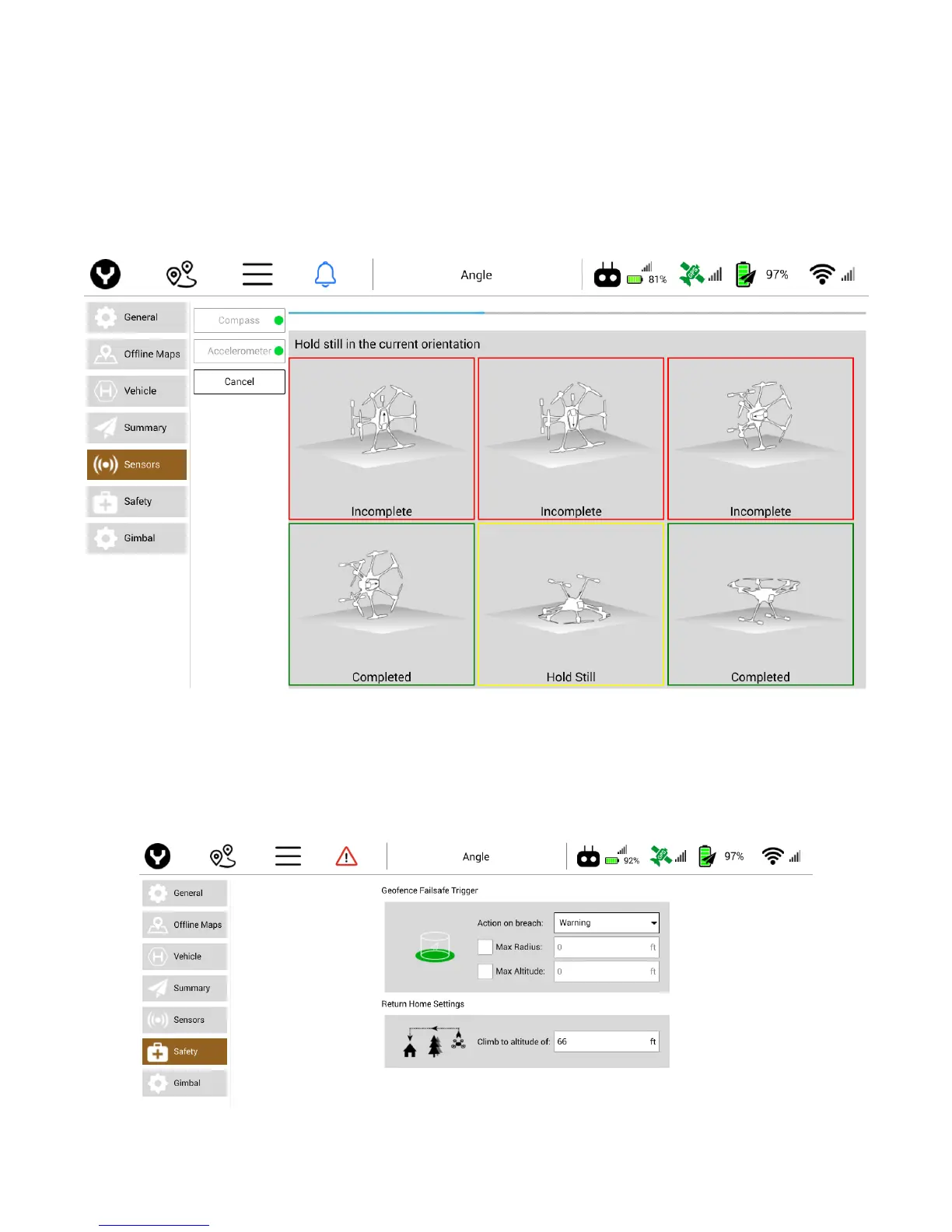 Angle

81%

97%

General

Offline Maps

Vehicle

Summary

Sensors

Safety

Gimbal

Compass

Accelerometer

Cancel

Hold still in the current orientation

Incomplete

Incomplete

Incomplete

Completed

Hold Still

Completed

Angle

92%

97%

General

Offline Maps

Vehicle

Summary

Sensors

Safety

Gimbal

Geofence Failsafe Trigger

Action on breach: Warning

Max Radius: 0 ft

Max Altitude: 0 ft

Return Home Settings

Climb to altitude of: 66 ft