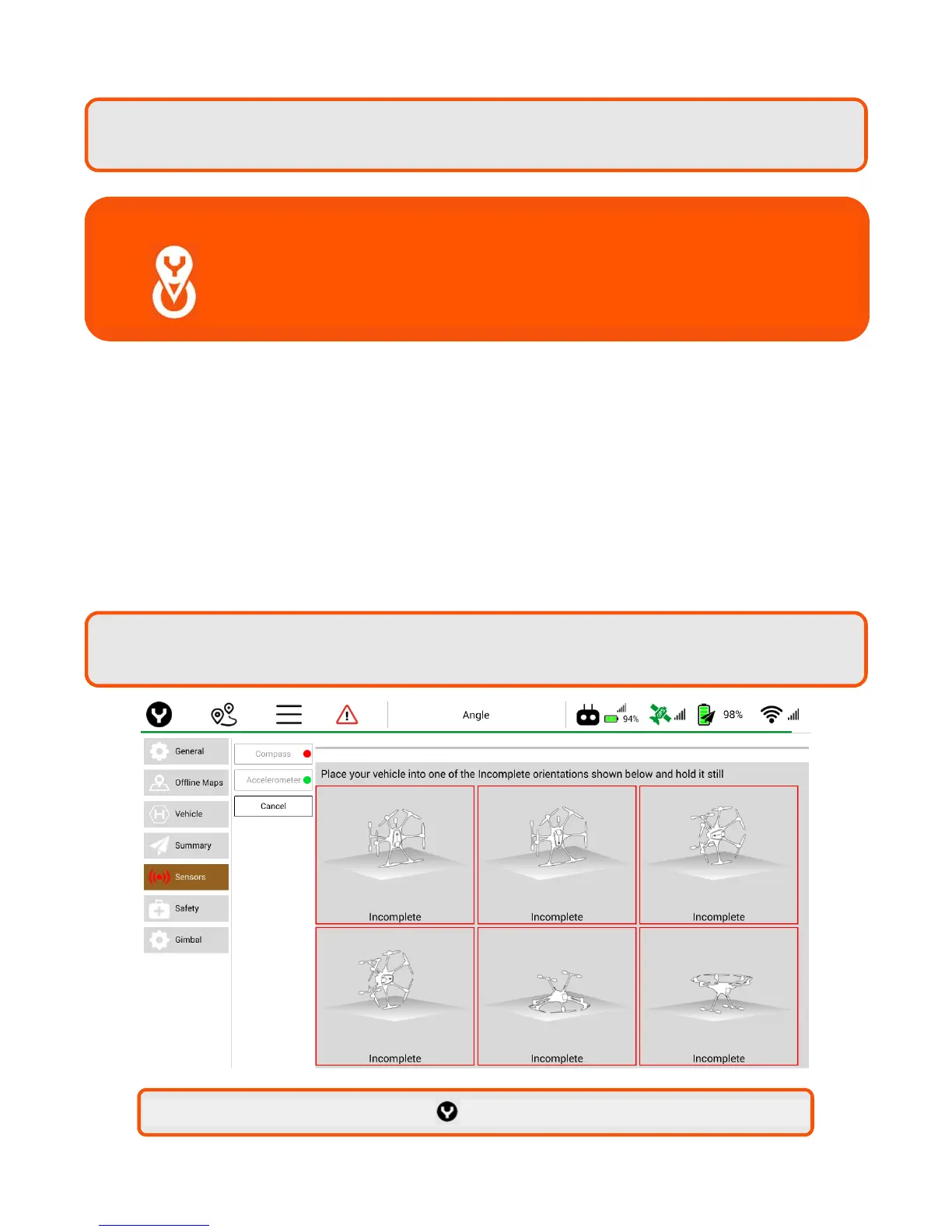 Angle

94%

98%

General

Offline Maps

Vehicle

Summary

Sensors

Safety

Gimbal

Compass

Accelerometer

Cancel

Place your vehicle into one of the Incomplete orientations shown below and hold it still

Incomplete

Incomplete

Incomplete

Incomplete

Incomplete

Incomplete