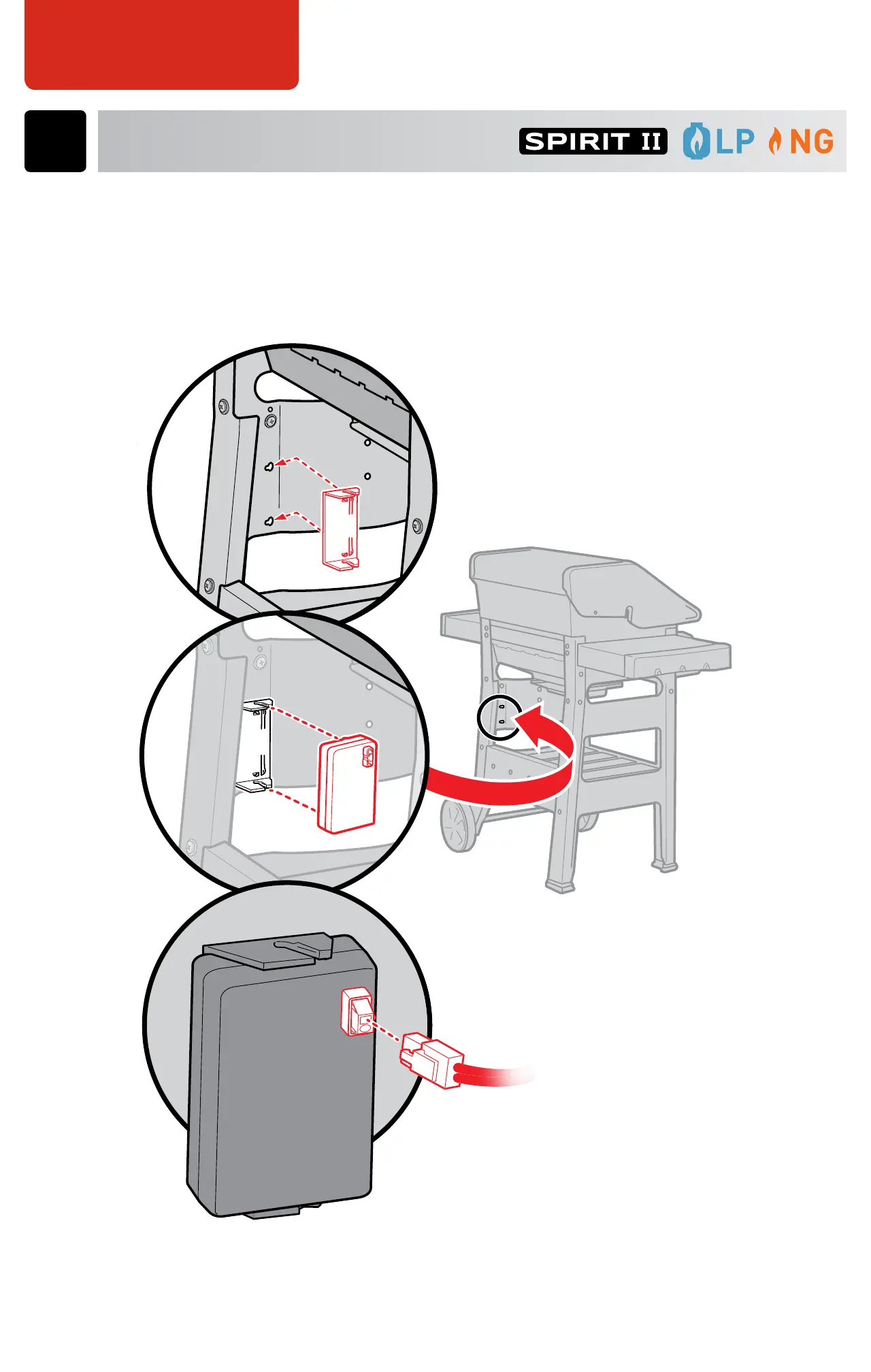 SPIRIT II LP NG