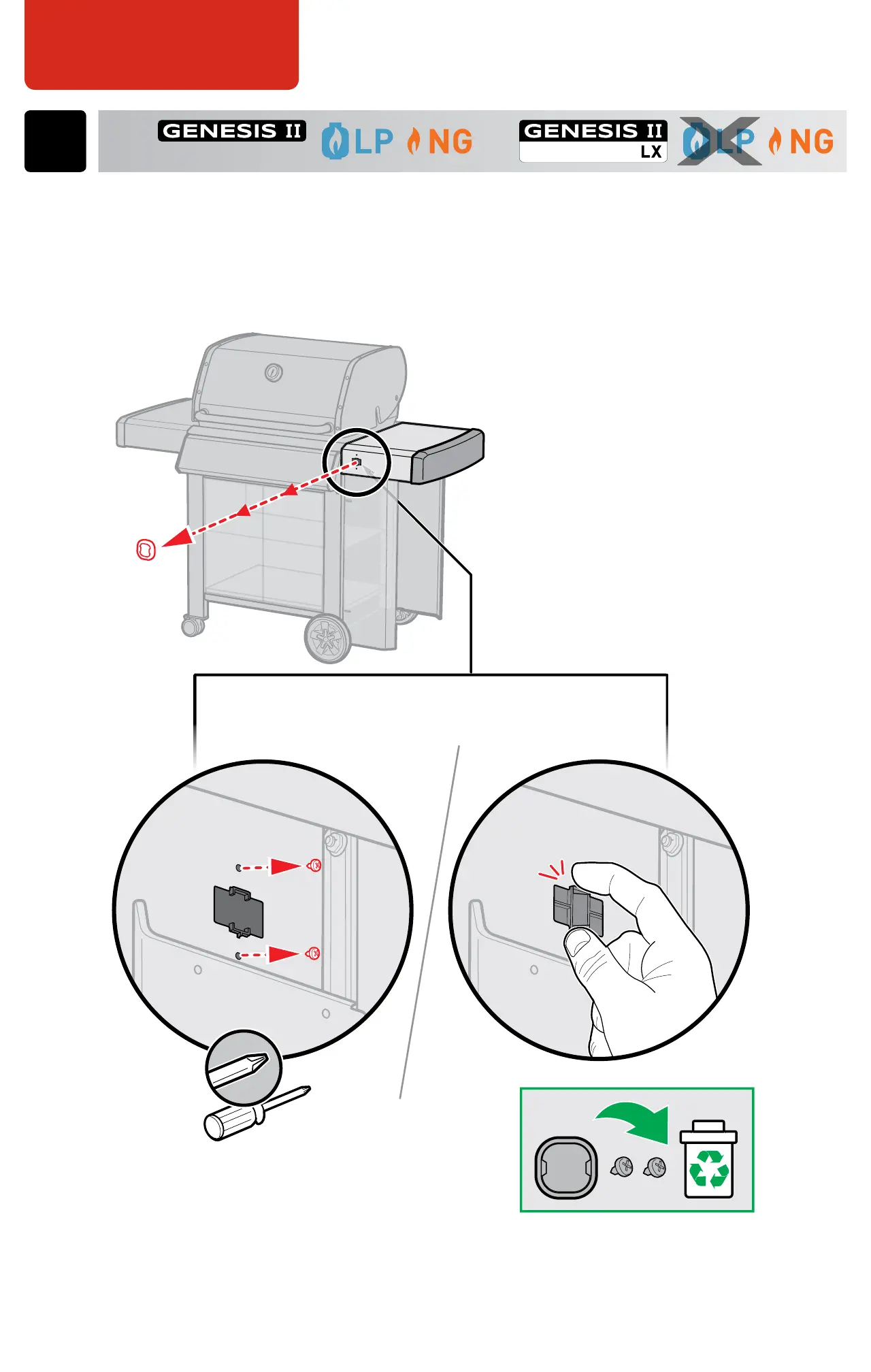 GENESIS II LP NG

GENESIS II LX LP NG