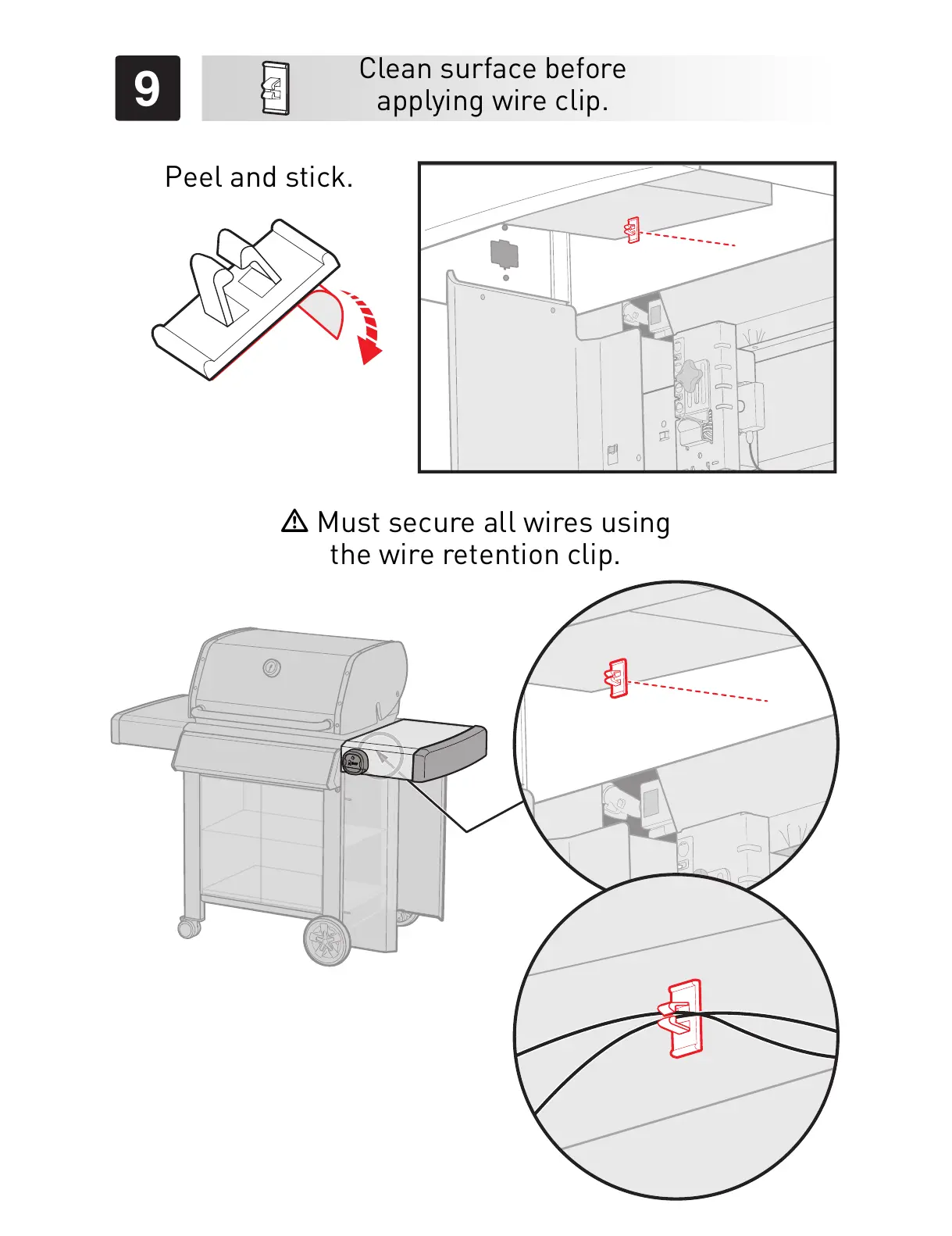 9

Clean surface before applying wire clip.

Peel and stick.

⚠ Must secure all wires using the wire retention clip.