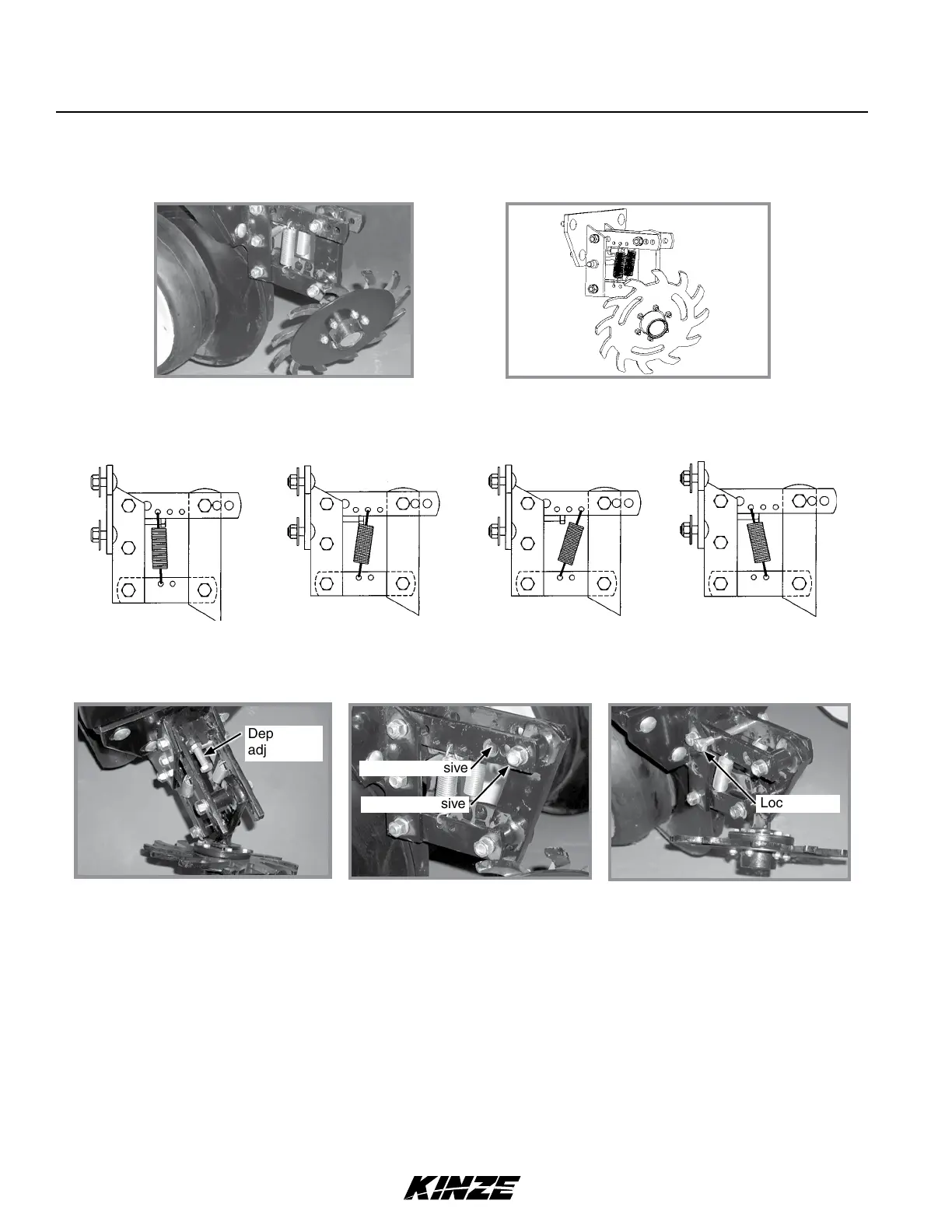 Dep
adj

sive

sive

Loc

KINZE