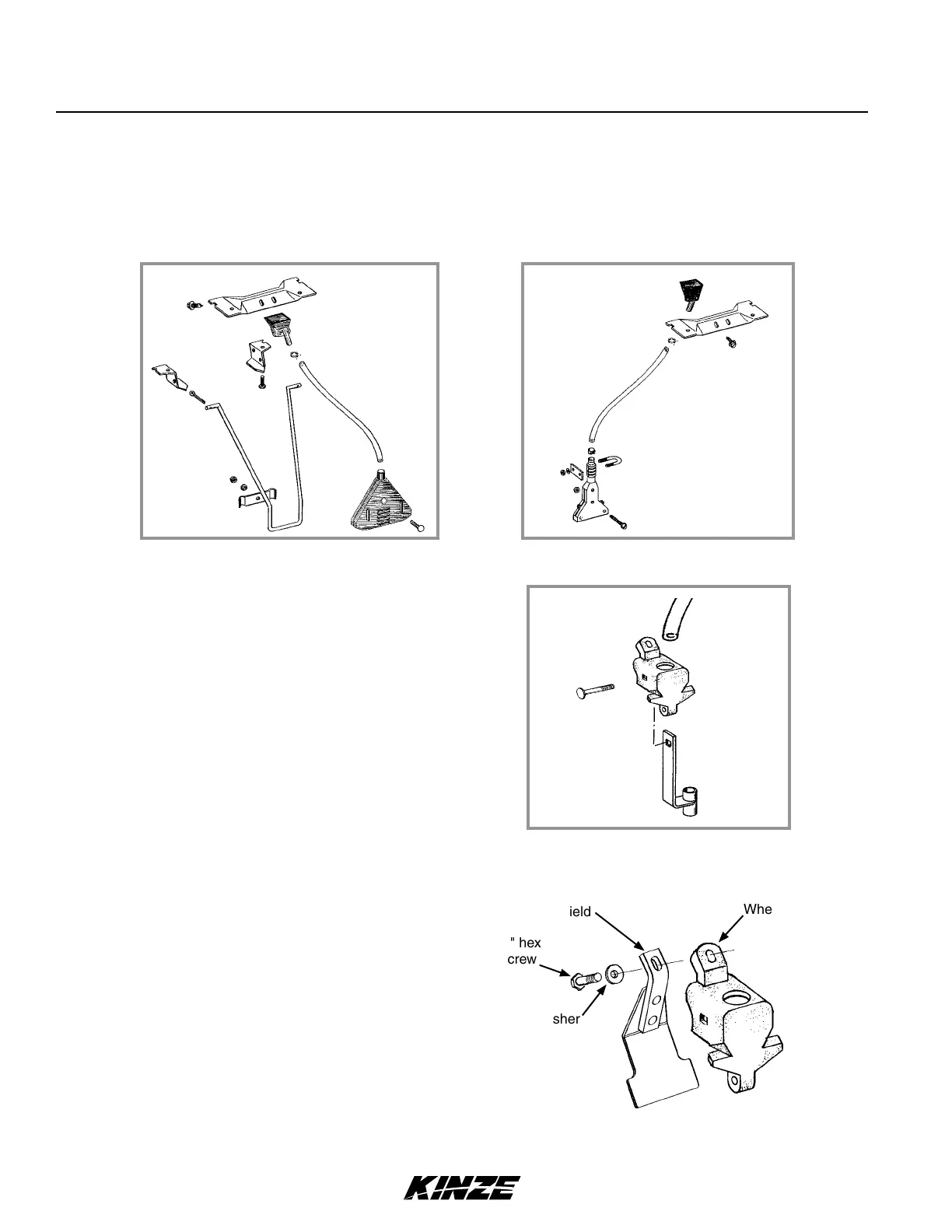 ield

Whe

" hex
crew

sher

KINZE