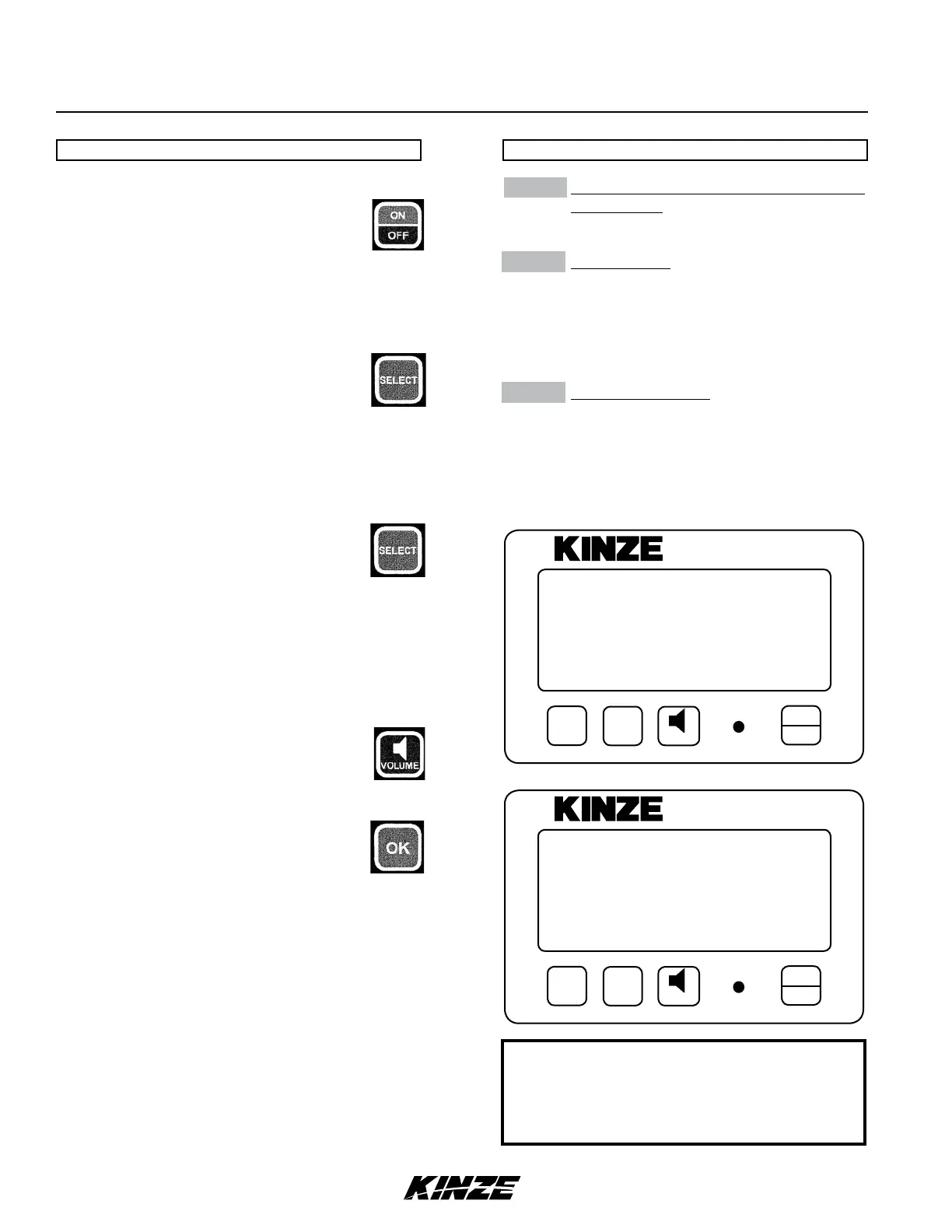 ON
OFF

SELECT

SELECT

VOLUME

OK

KINZE

KINZE

KINZE