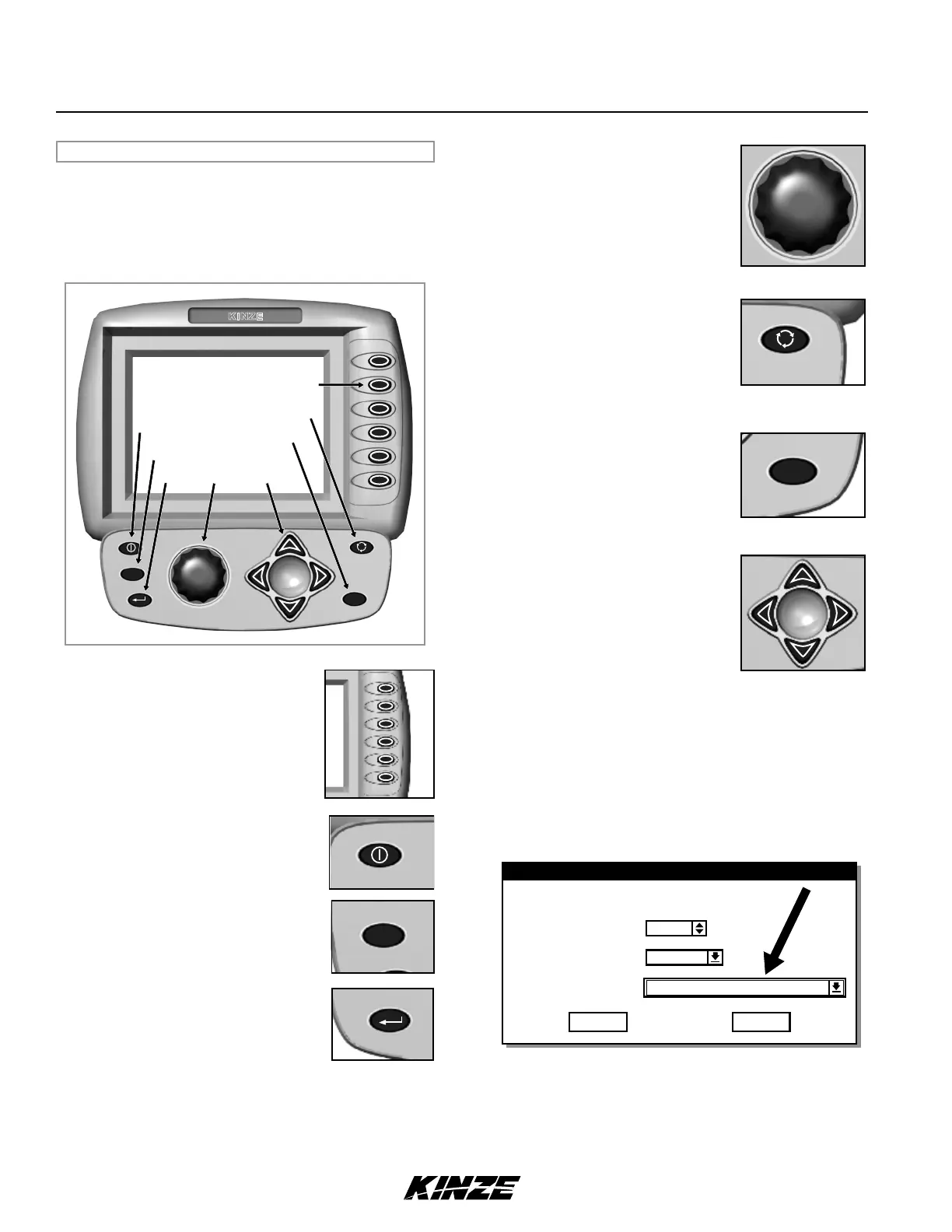 KINZE

KINZE