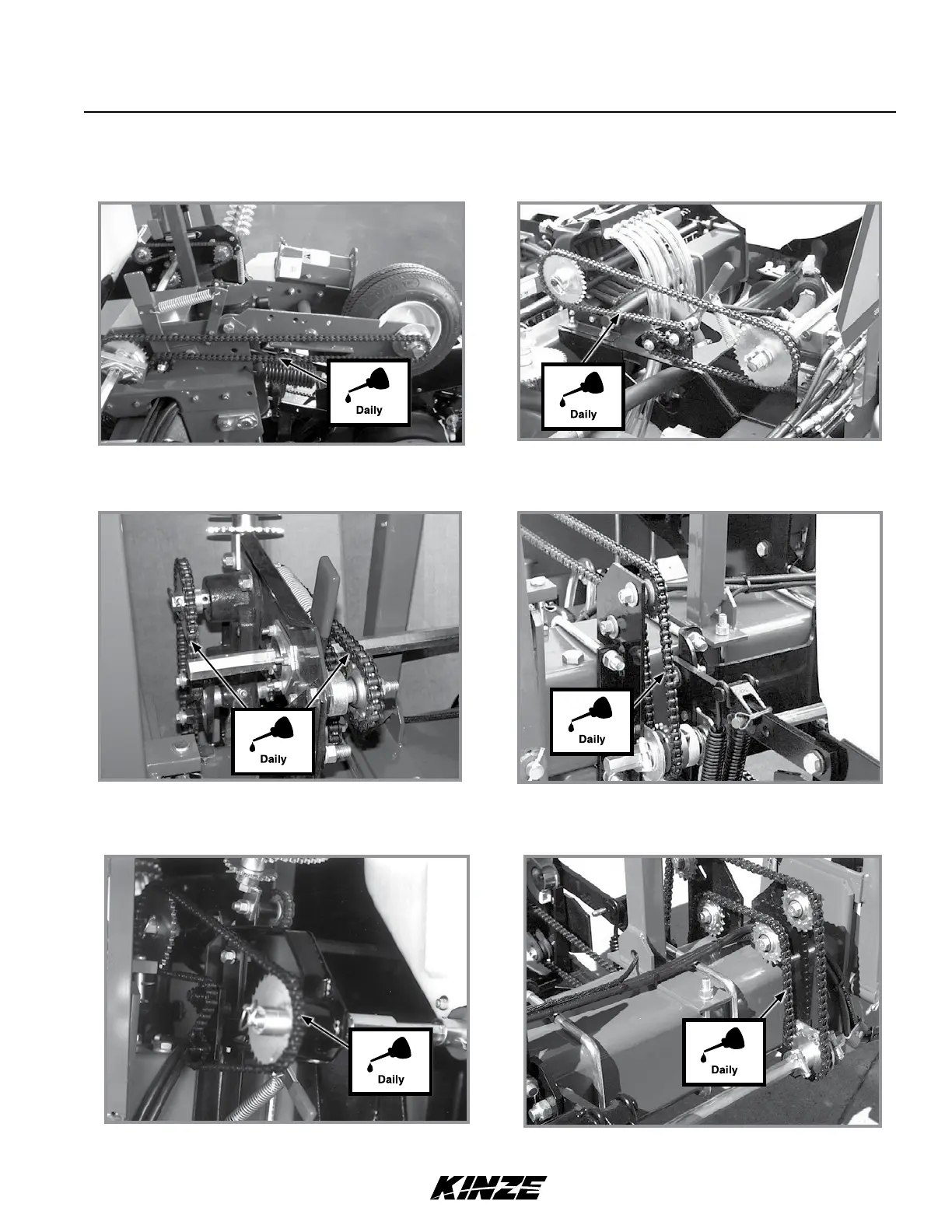 Daily

Daily

Daily

Daily

Daily

Daily

KINZE