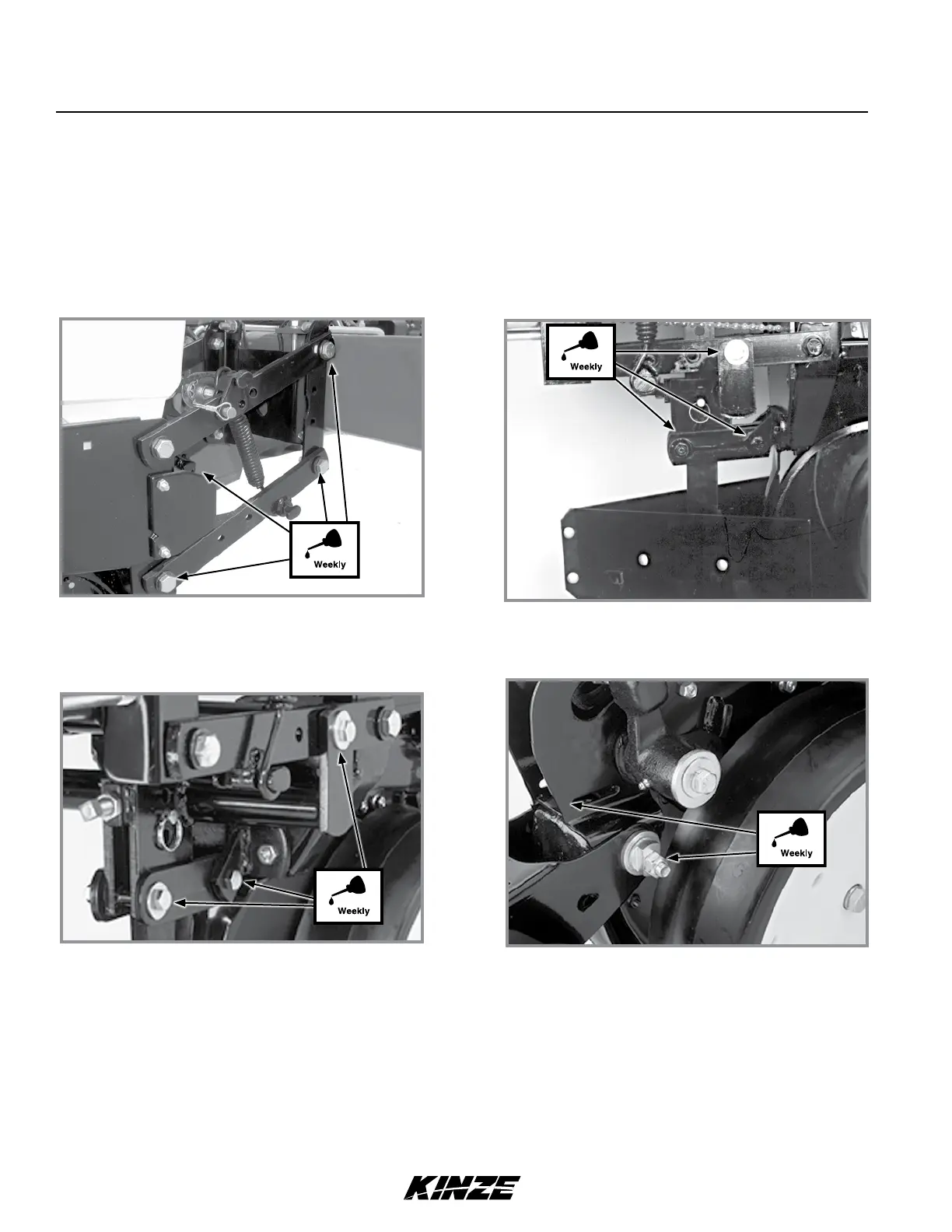 Weekly

Weekly

Weekly

Weekly

KINZE