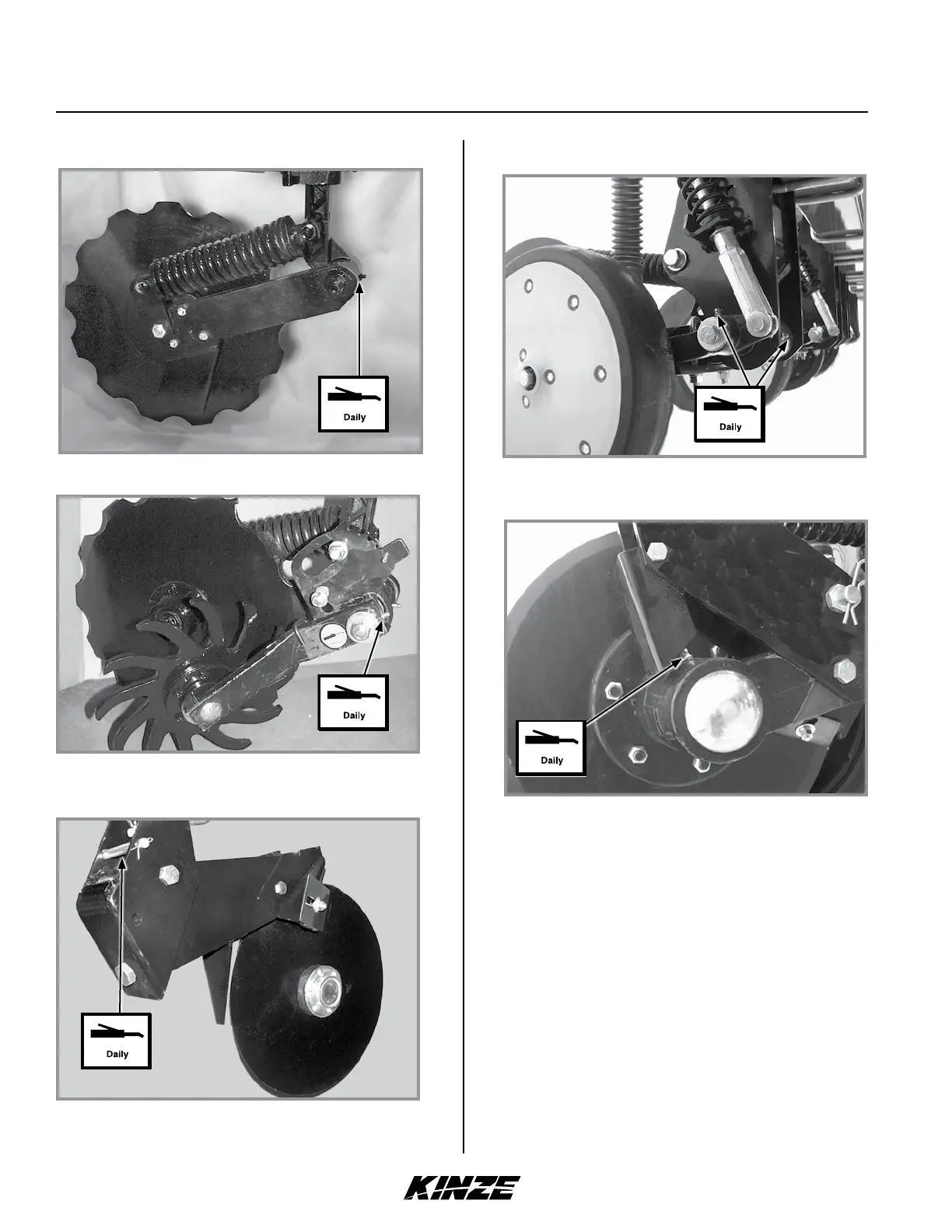 Daily

Daily

Daily

Daily

Daily

KINZE