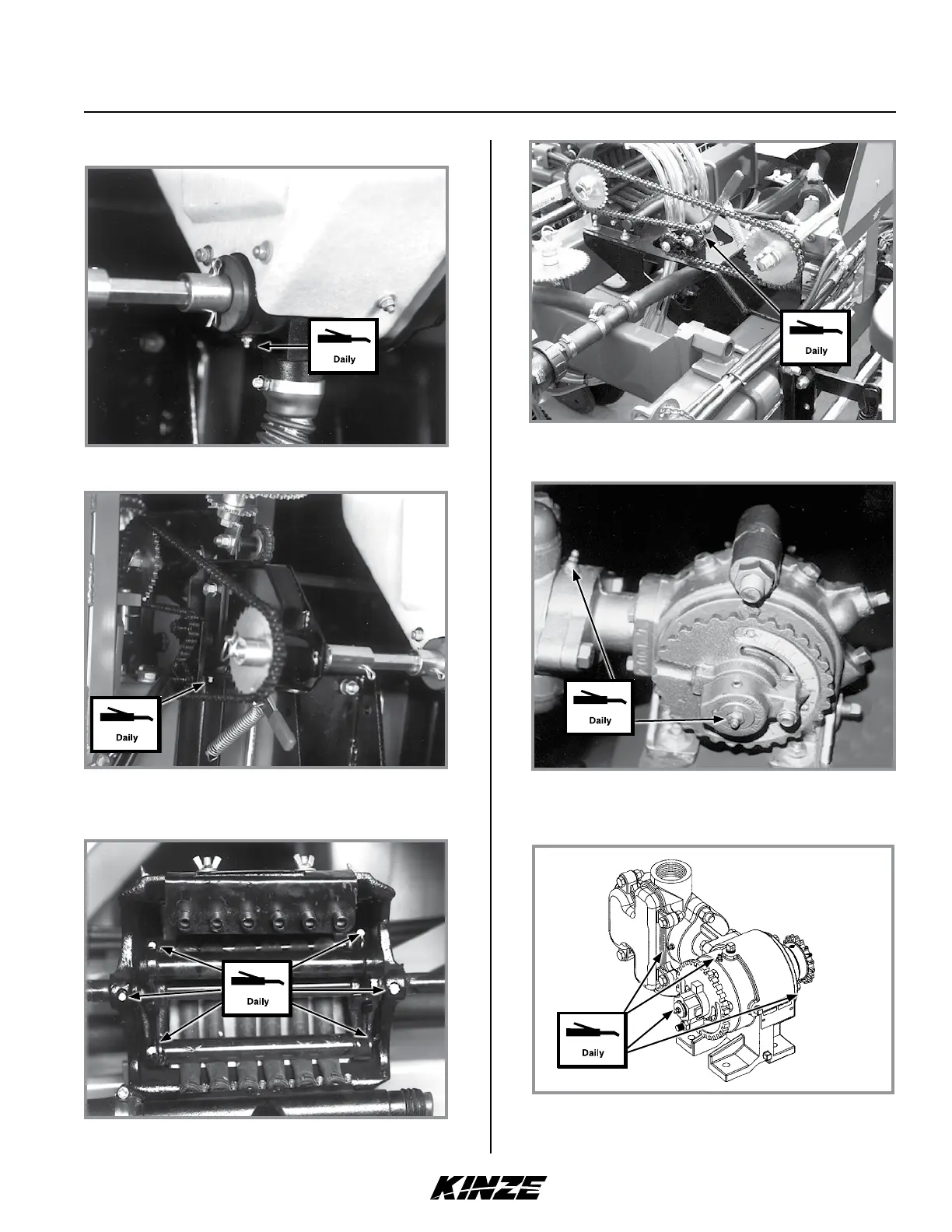 Daily

Daily

Daily

Daily

Daily

Daily

KINZE