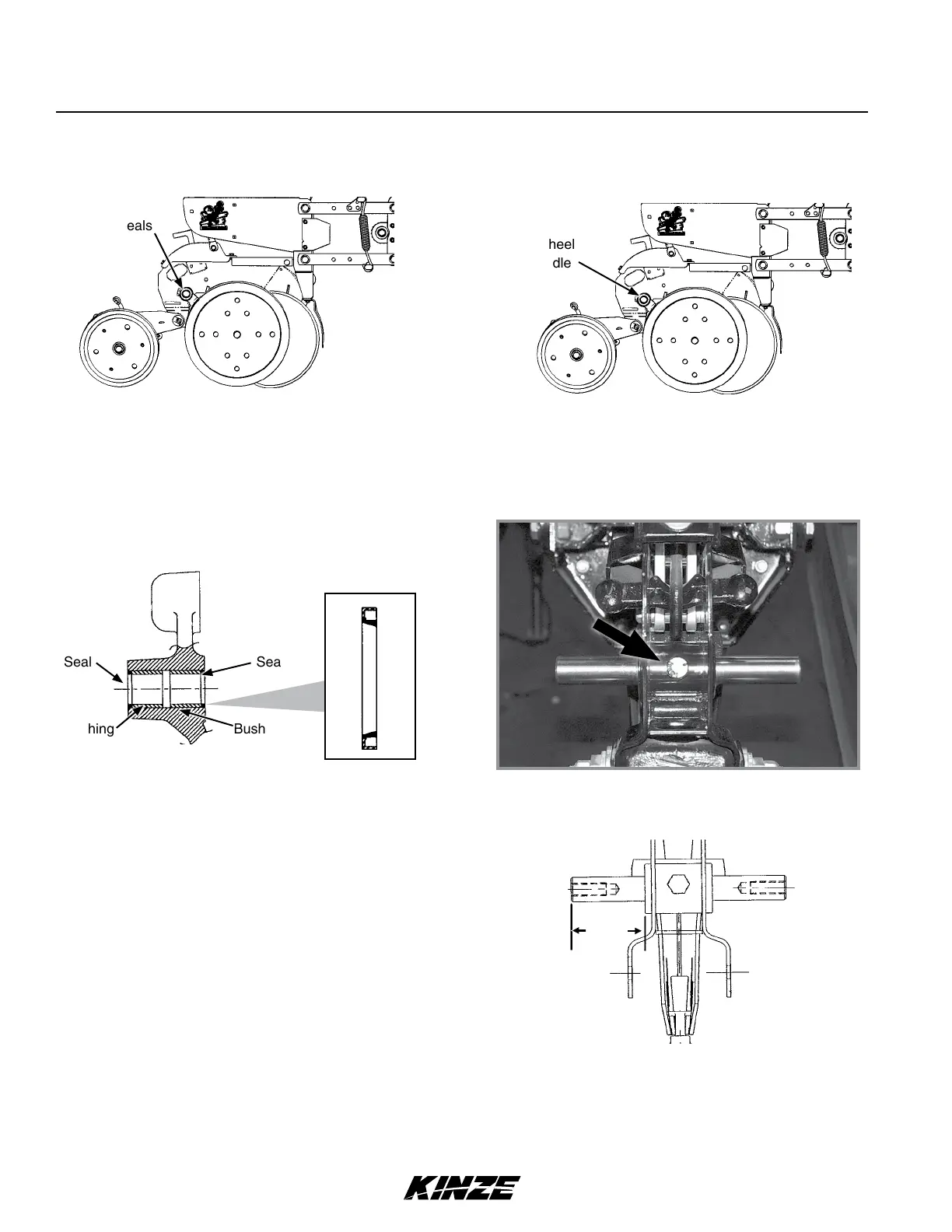 eals

heel
dle

Seal
Sea
hing
Bush

KINZE