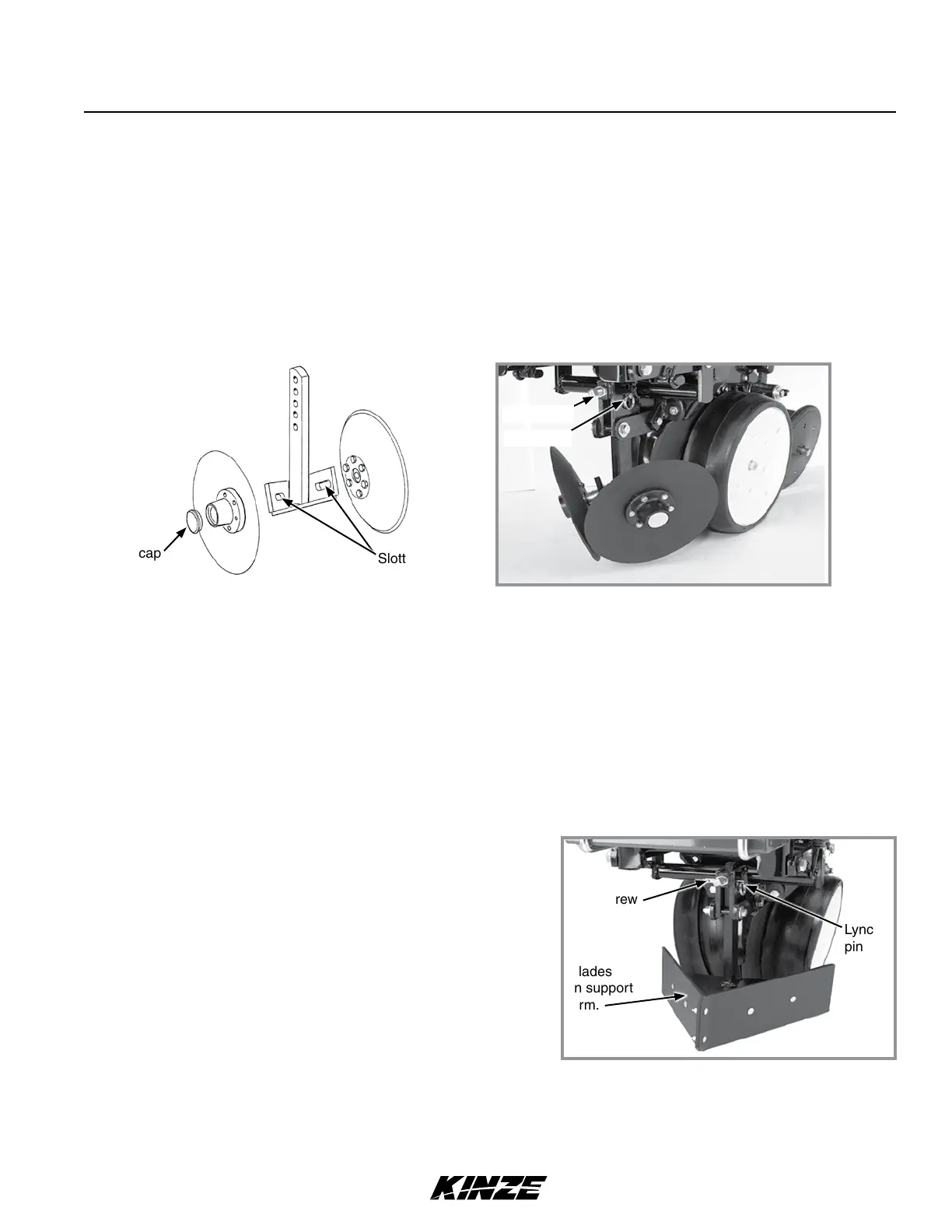 cap

Slott

rew

Lync
pin

lades
n support
rm.

KINZE