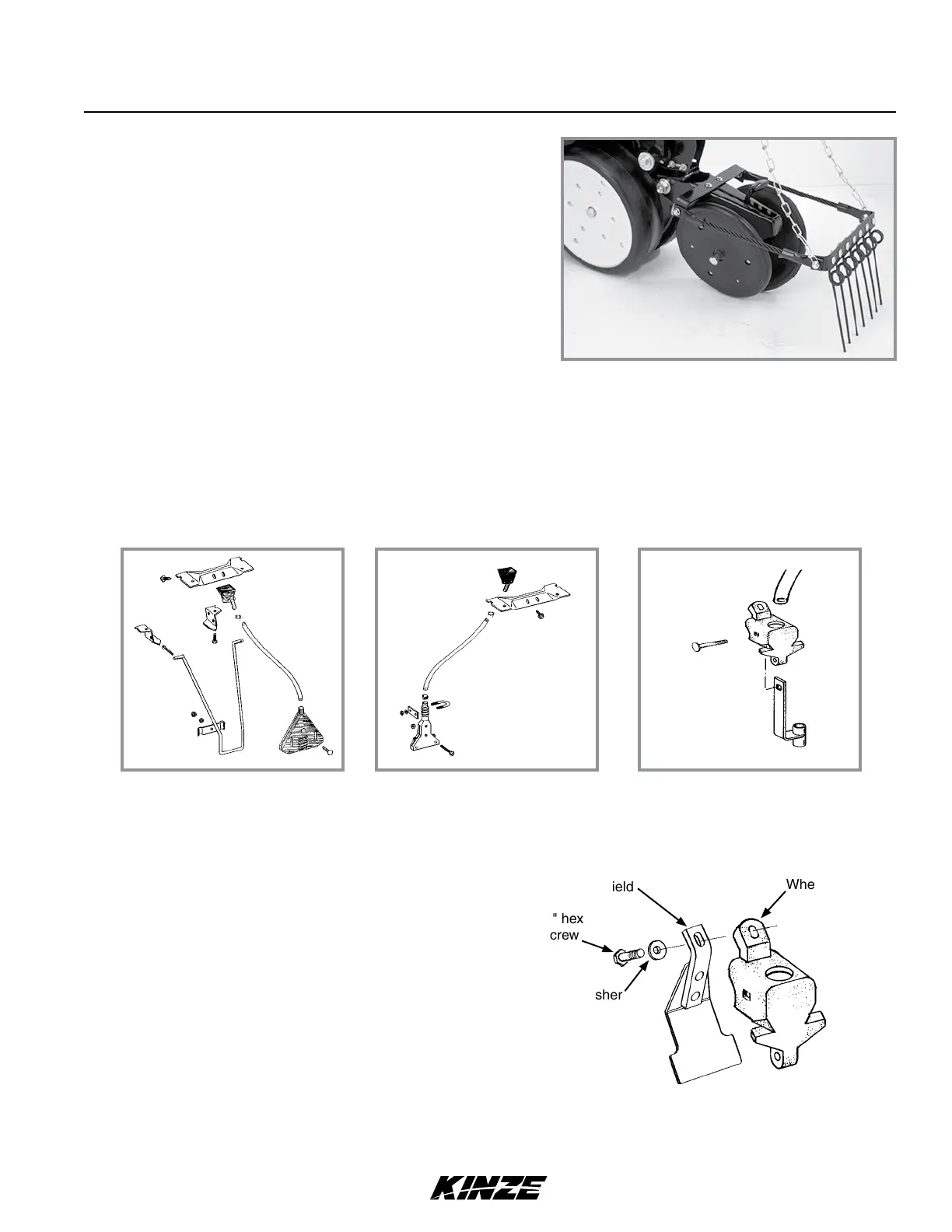 ield

Whe

" hex
crew

sher

KINZE