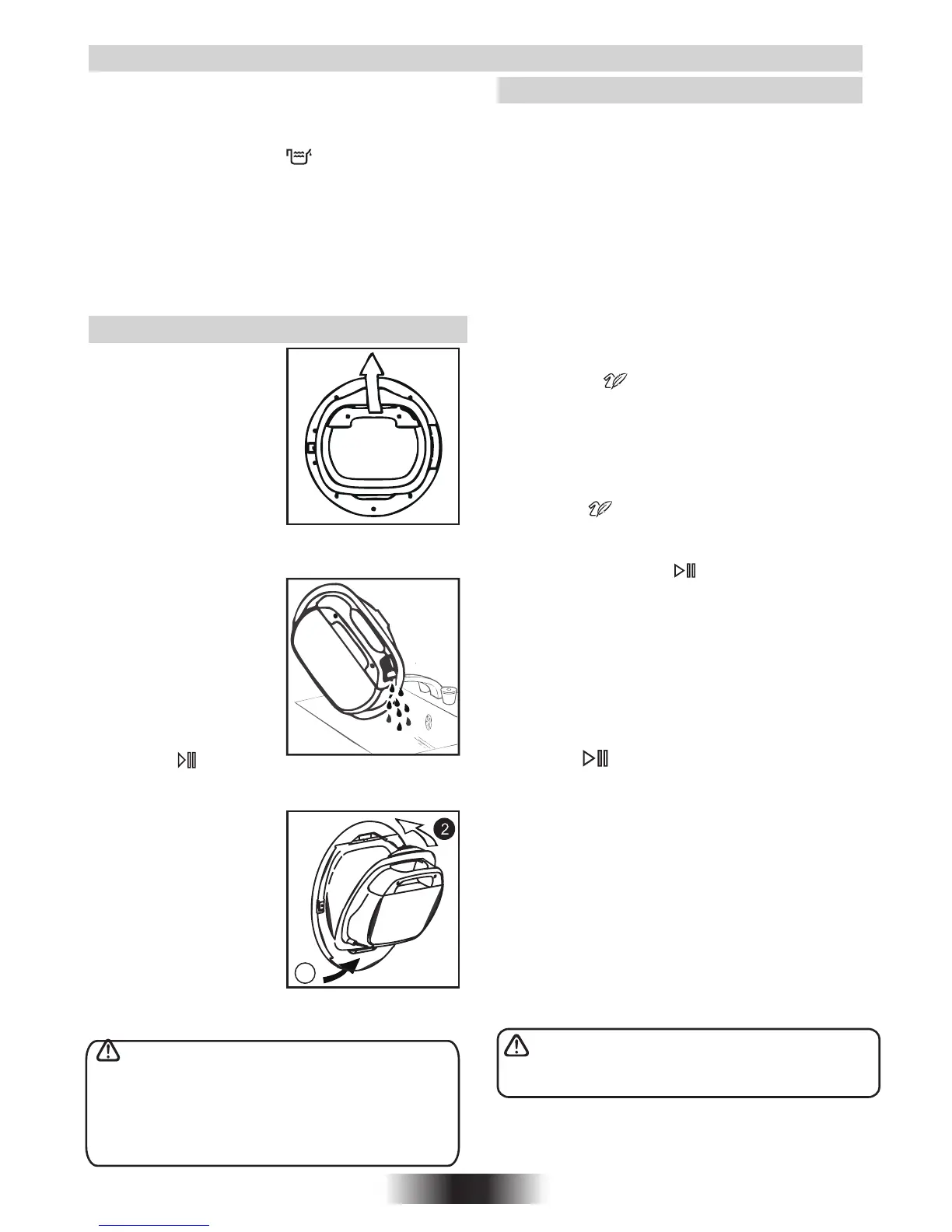 2