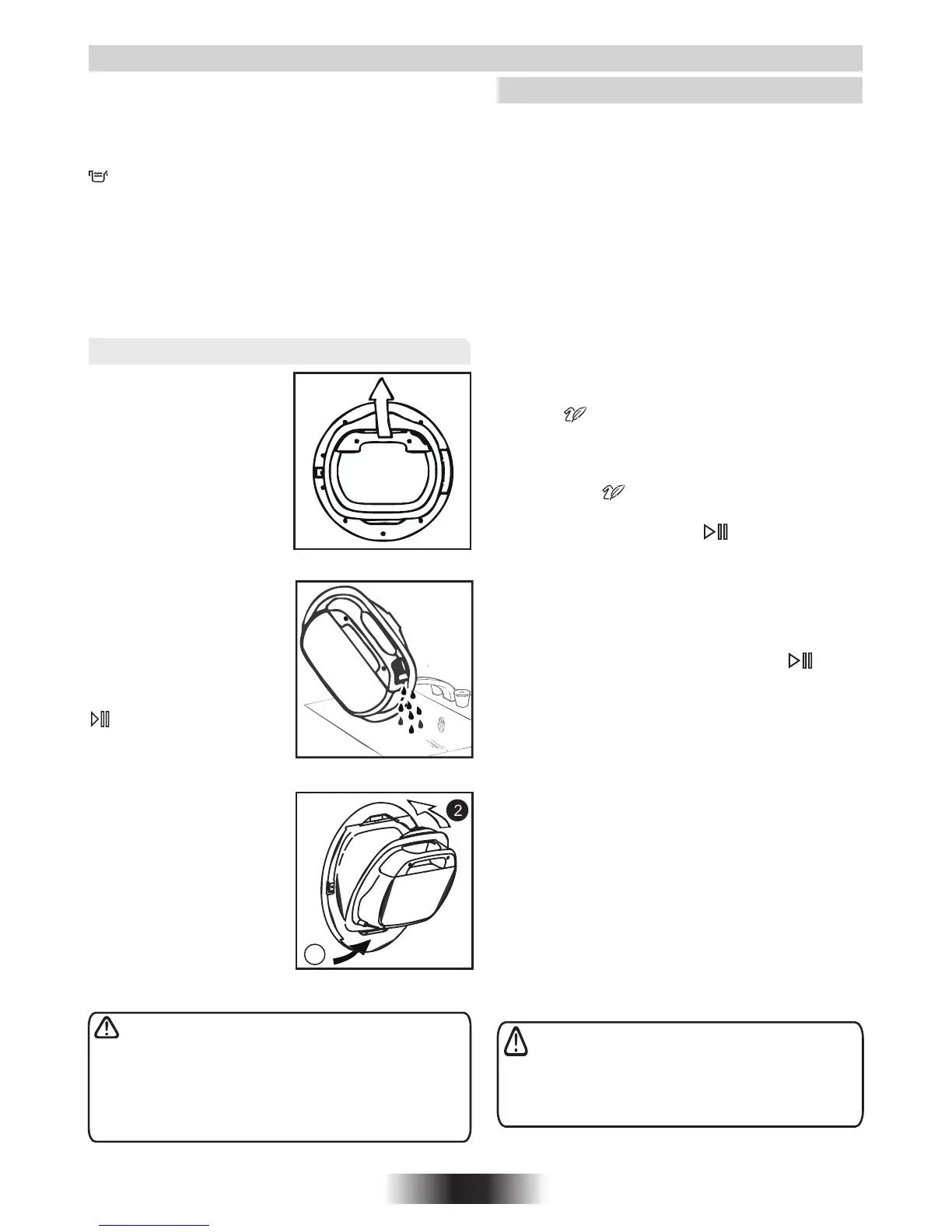 2